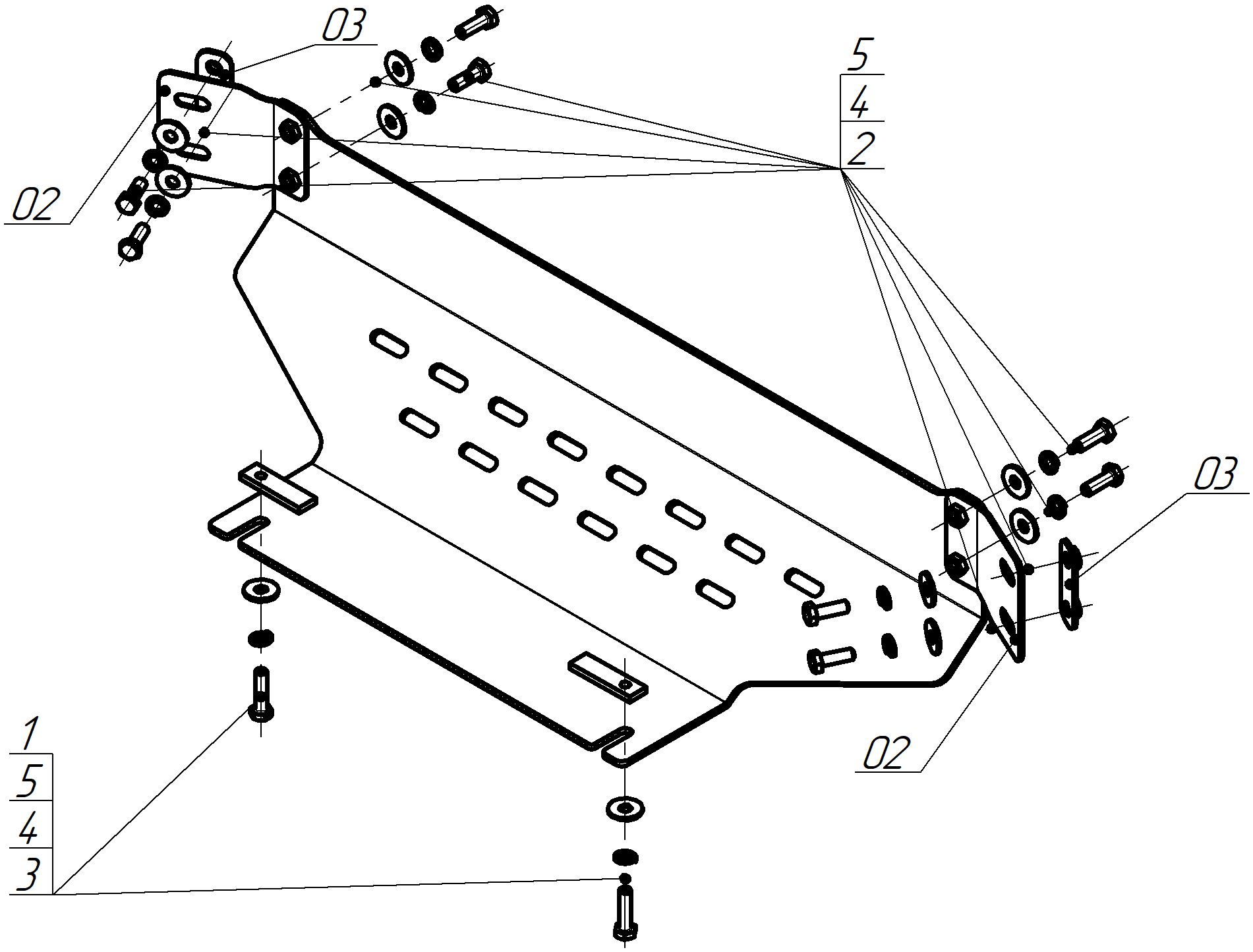 03
5
4
2
02
03
02
1
5
4
3