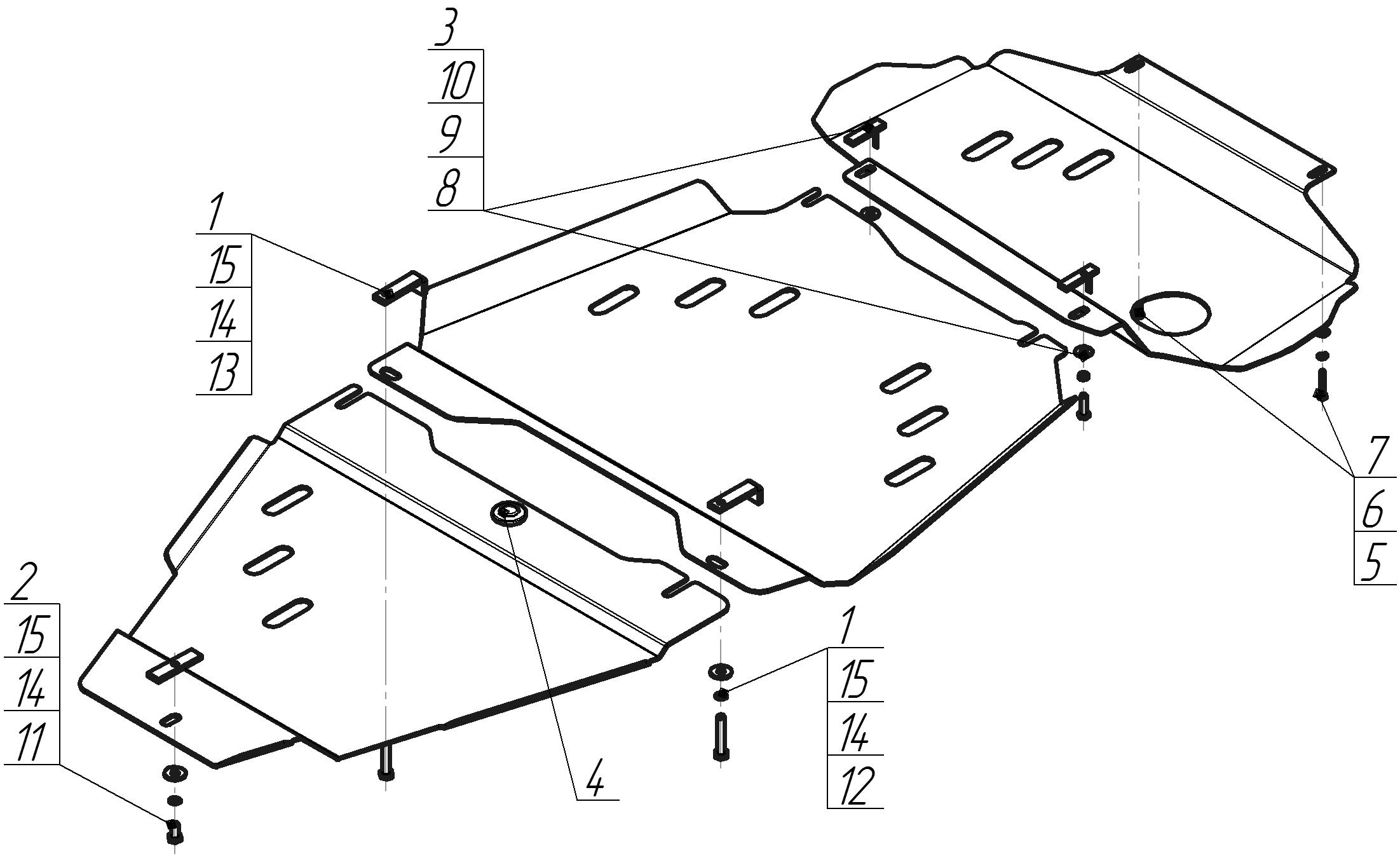 3
10
9
8

1
15
14
13

7
6
5

2
15
14
11

4

1
15
14
12