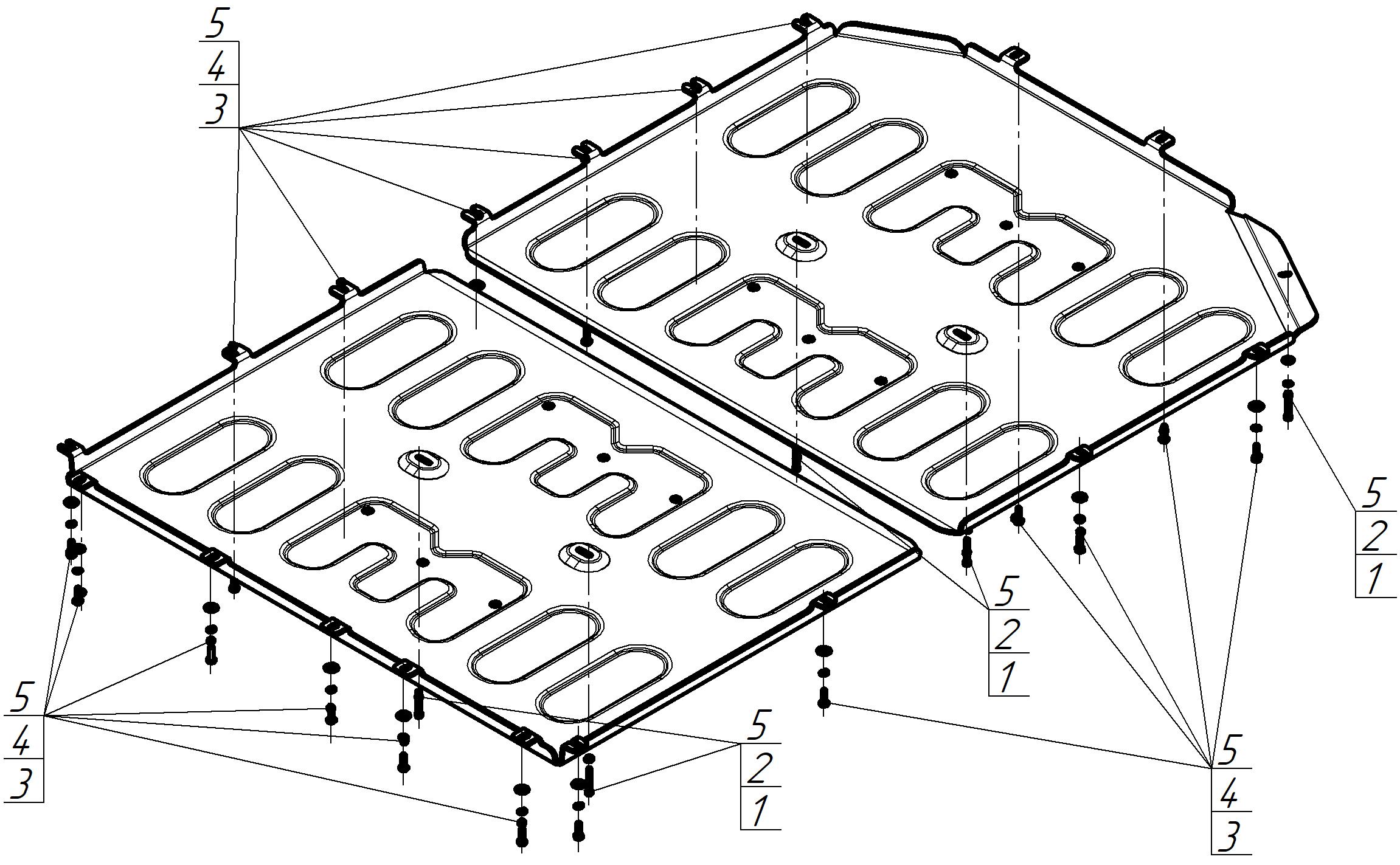 5
4
3

5
2
1

5
2
1

5
4
3

5
2
1

5
4
3