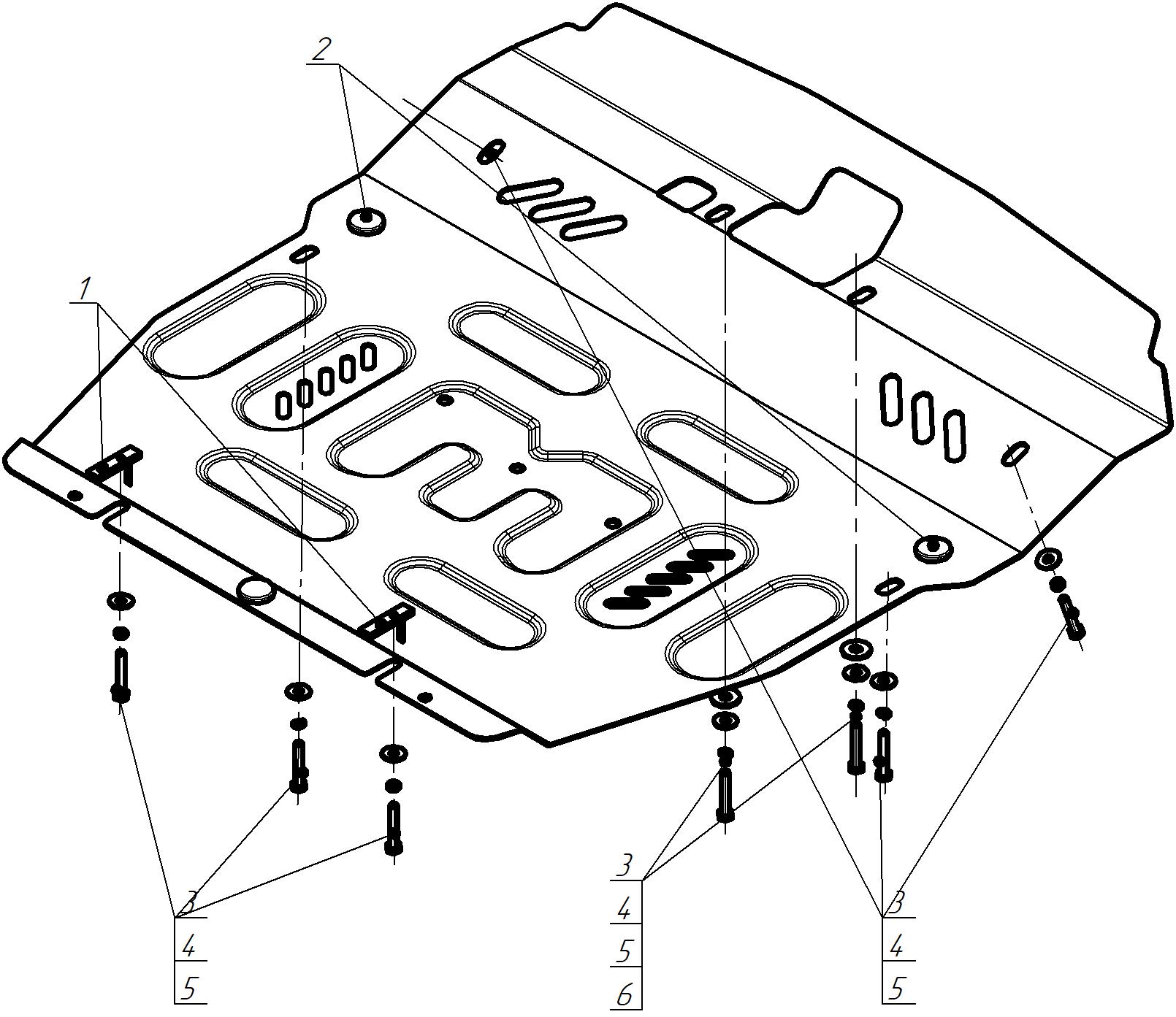 2
1
3
4
5
3
4
5
6
3
4
5