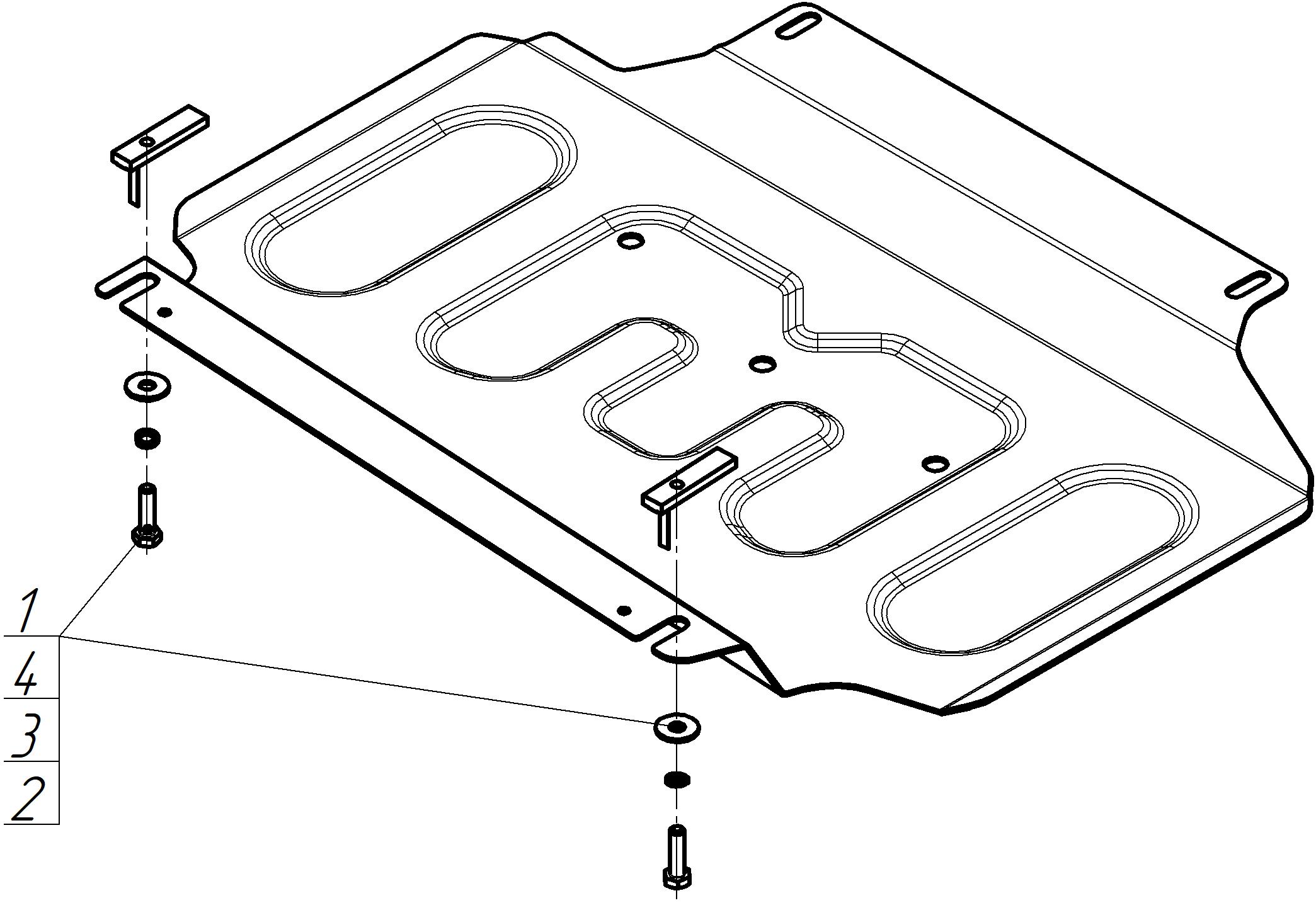 1
4
3
2