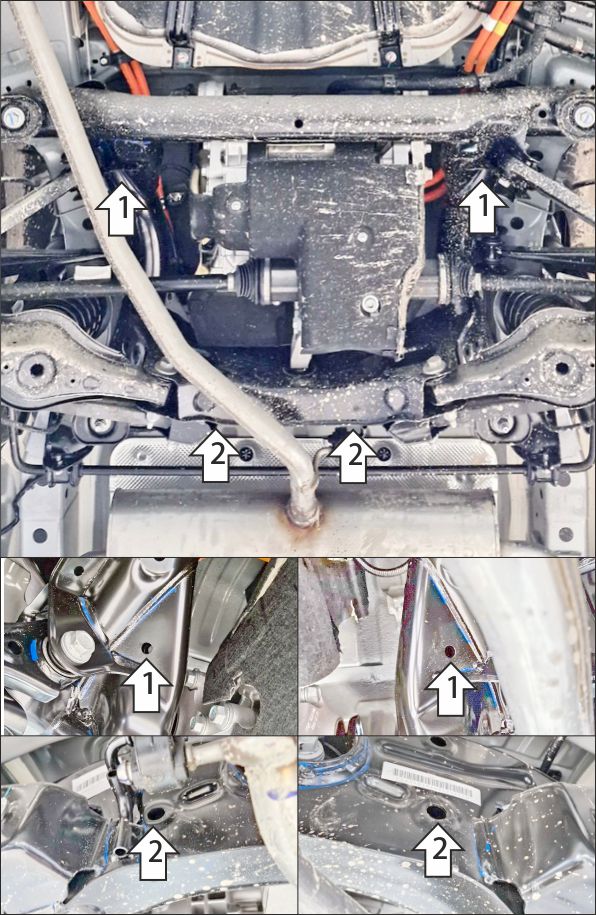 1
1
2
2
1
1
2
2