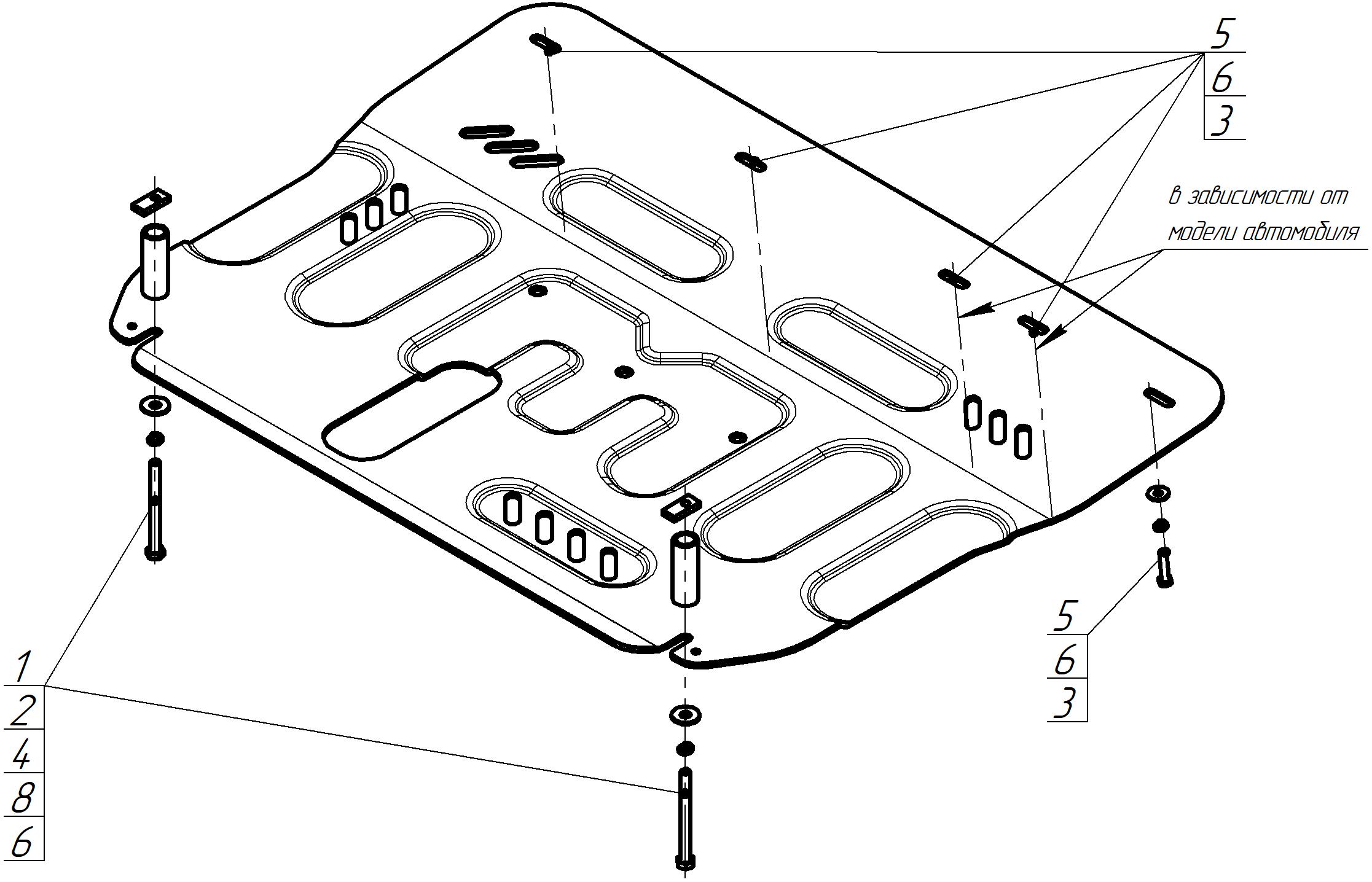 5
6
3

в зависимости от модели автомобиля

5
6
3

1
2
4
8
6