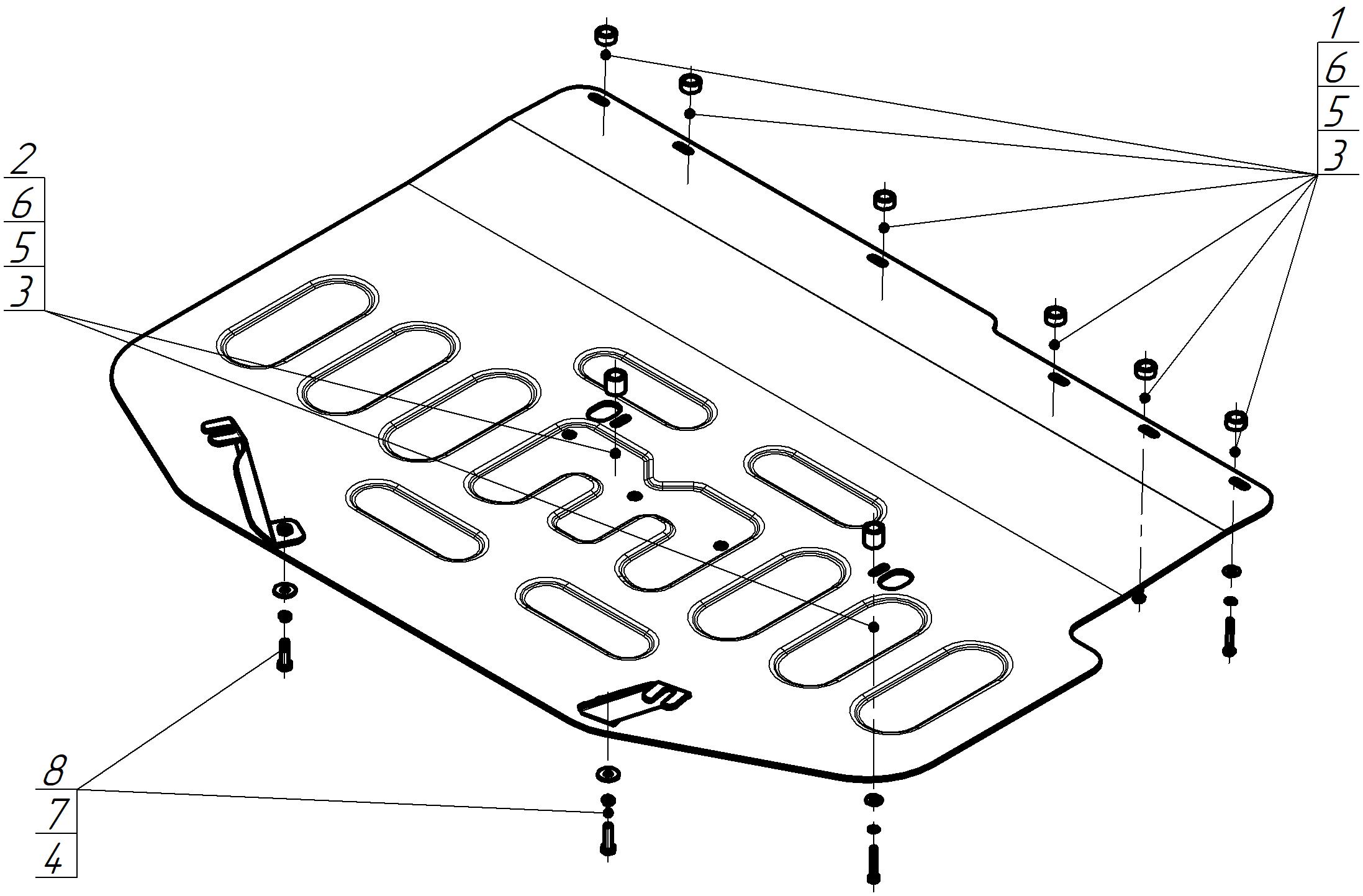 1
6
5
3

2
6
5
3

8
7
4