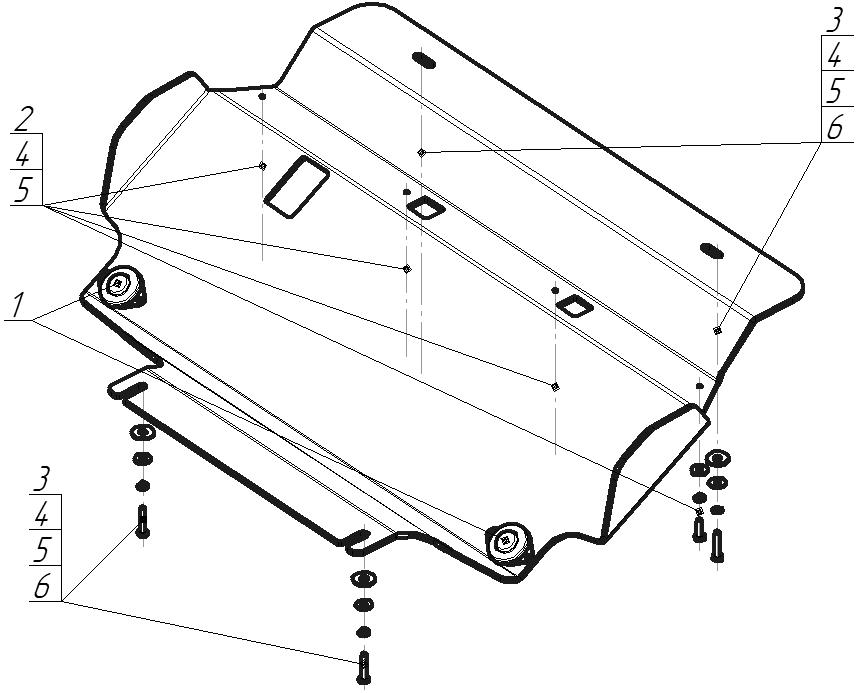 3
4
5
6

2
4
5

1

3
4
5
6