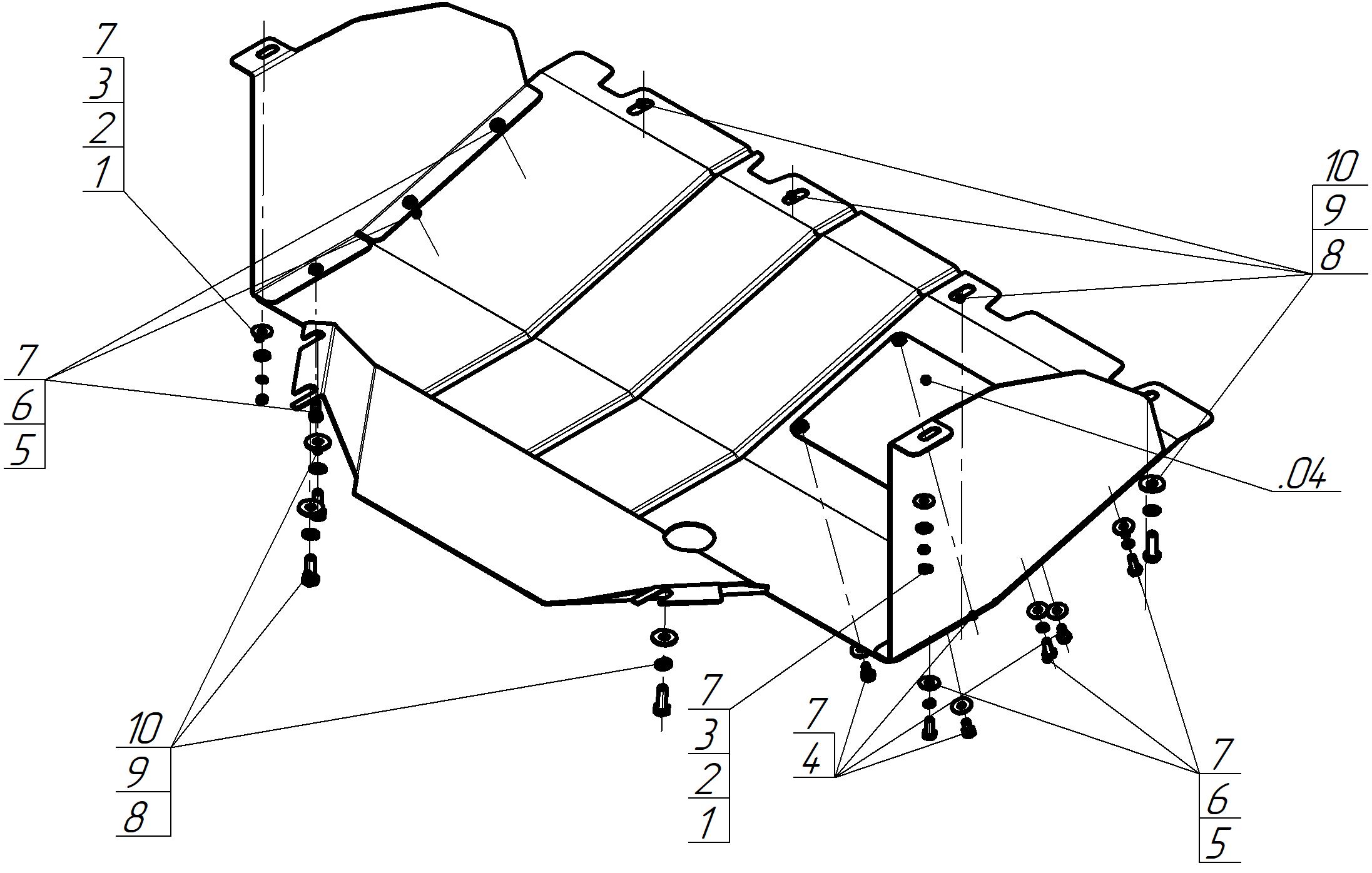 7
3
2
1

10
9
8

7
6
5

.04

10
9
8

7
3
2
1

7
4

7
6
5