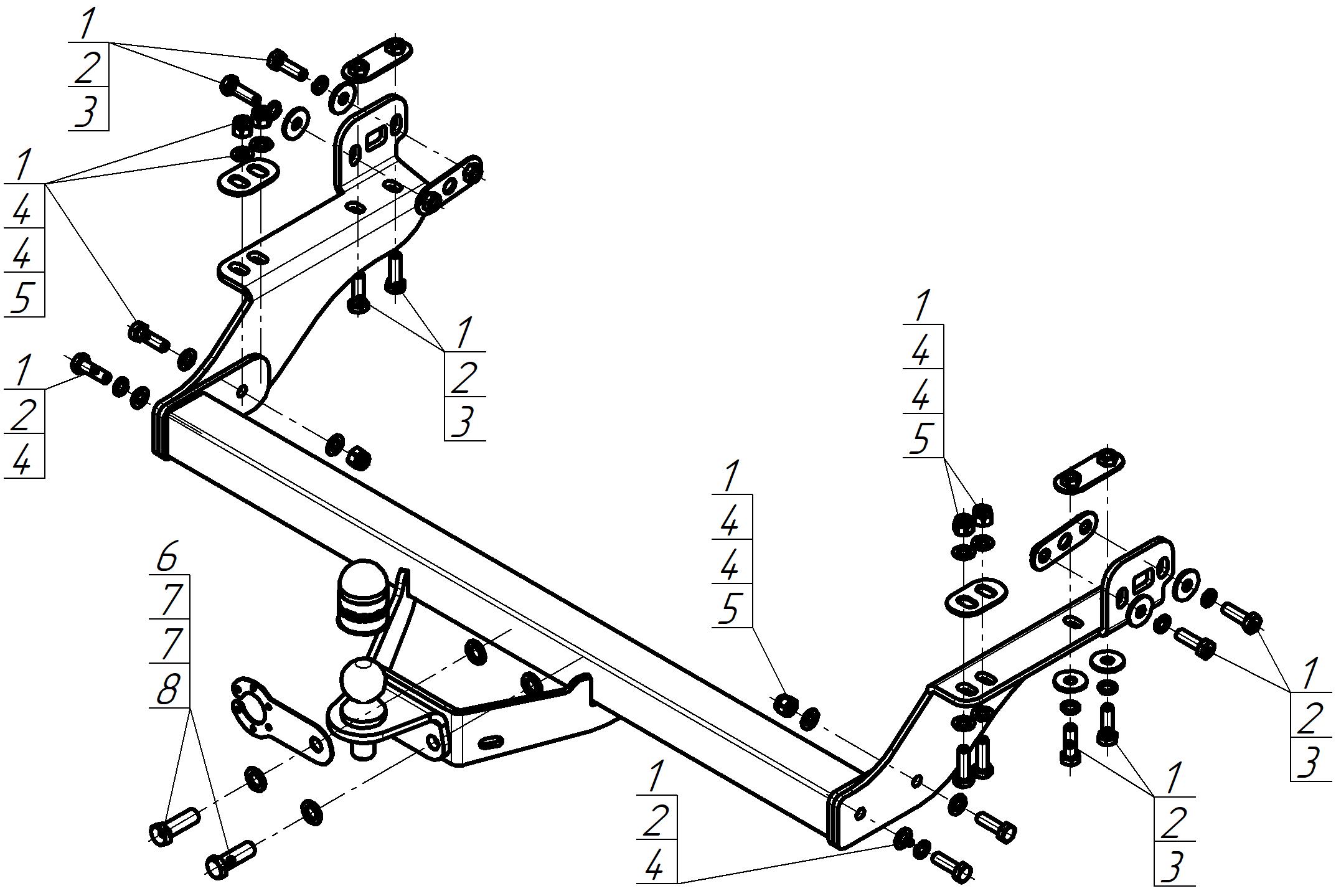 1
2
3

1
4
4
5

1
2
4

1
2
3

1
4
4
5

1
4
4
5

6
7
7
8

1
2
4

1
2
3

1
2
3