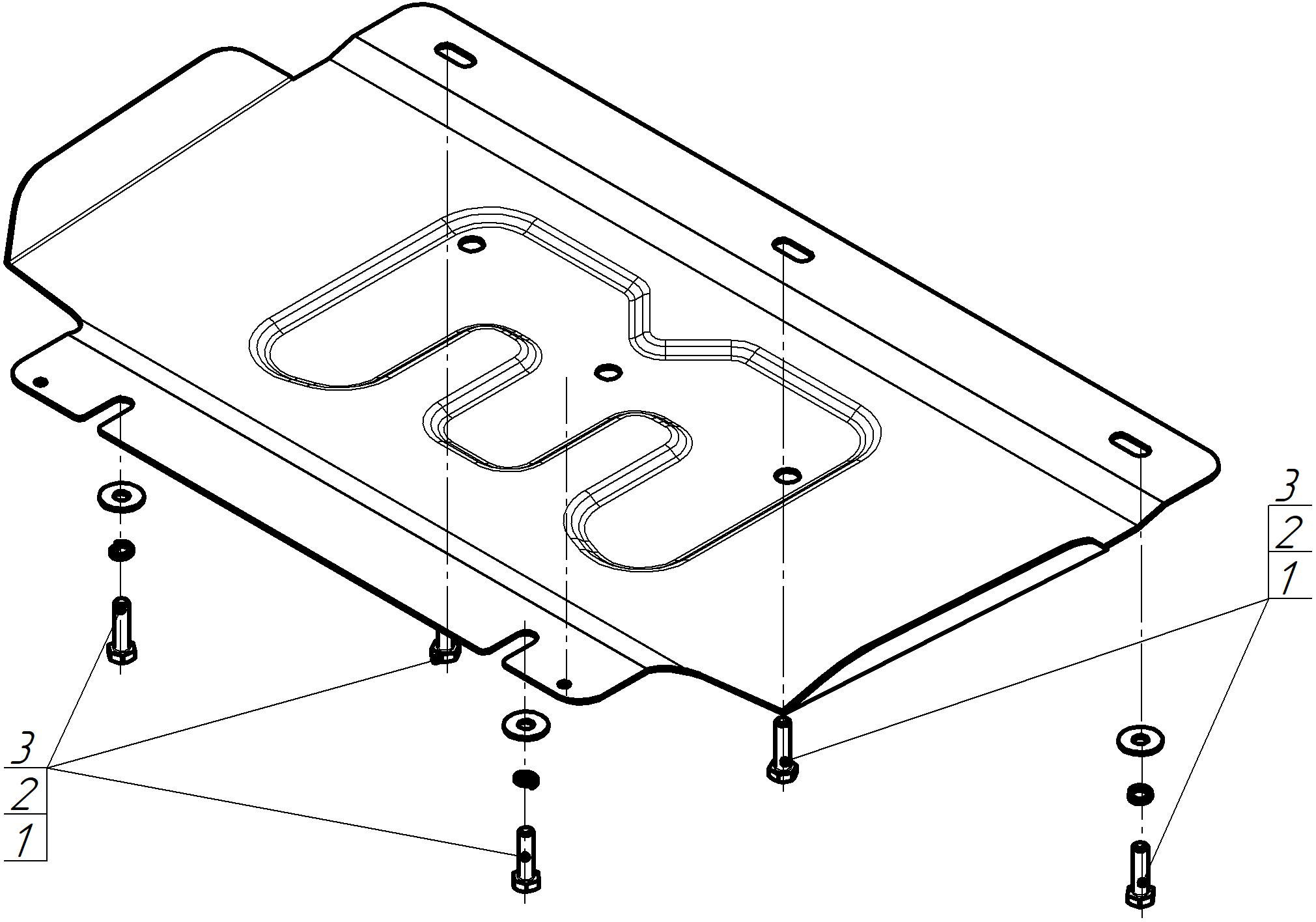 3
2
1

3
2
1