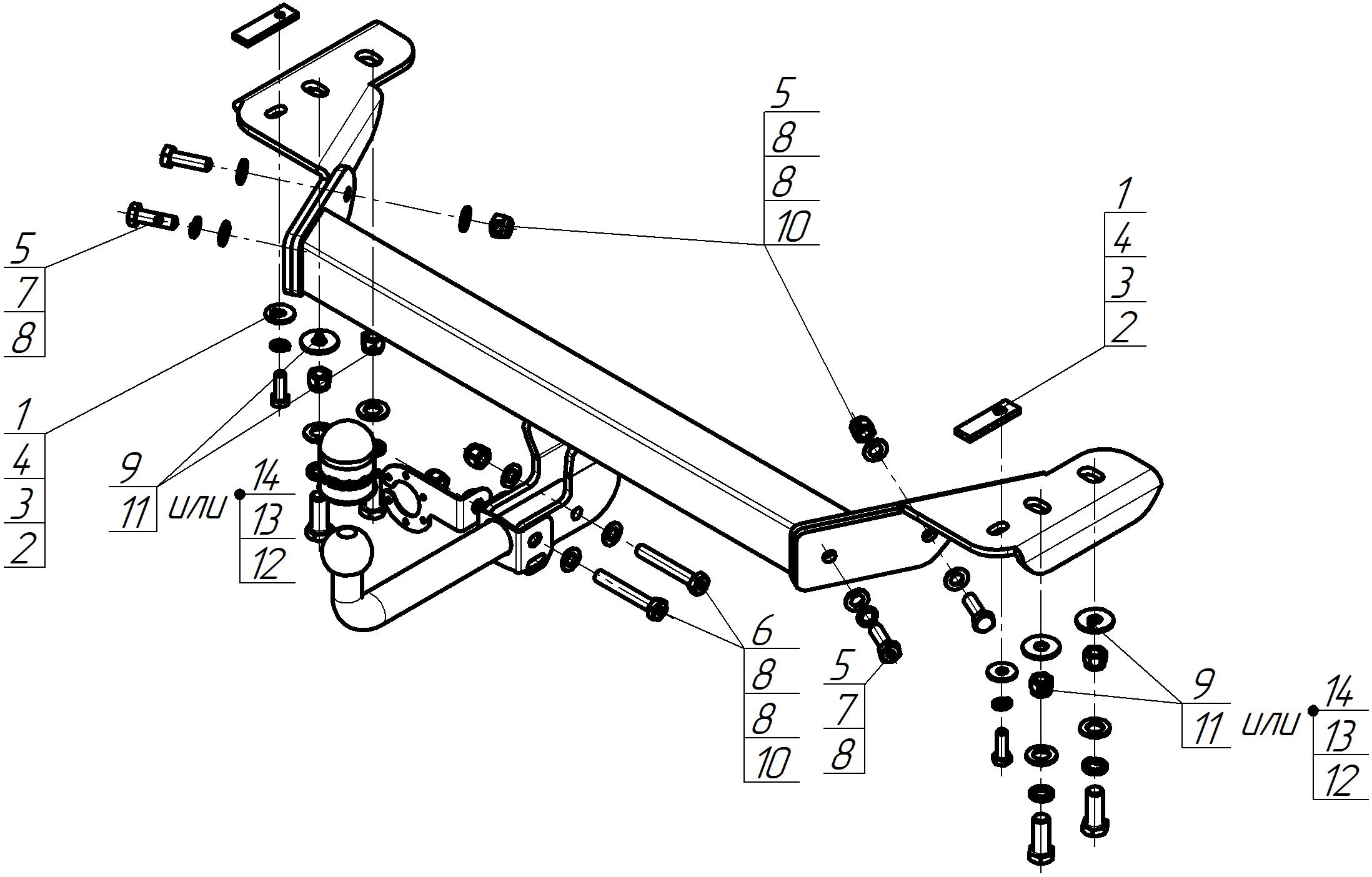 5
8
8
10

1
4
3
2

5
7
8

1
4
3
2

9
11 или

14
13
12

6
8
8
10

5
7
8

9
11 или

14
13
12