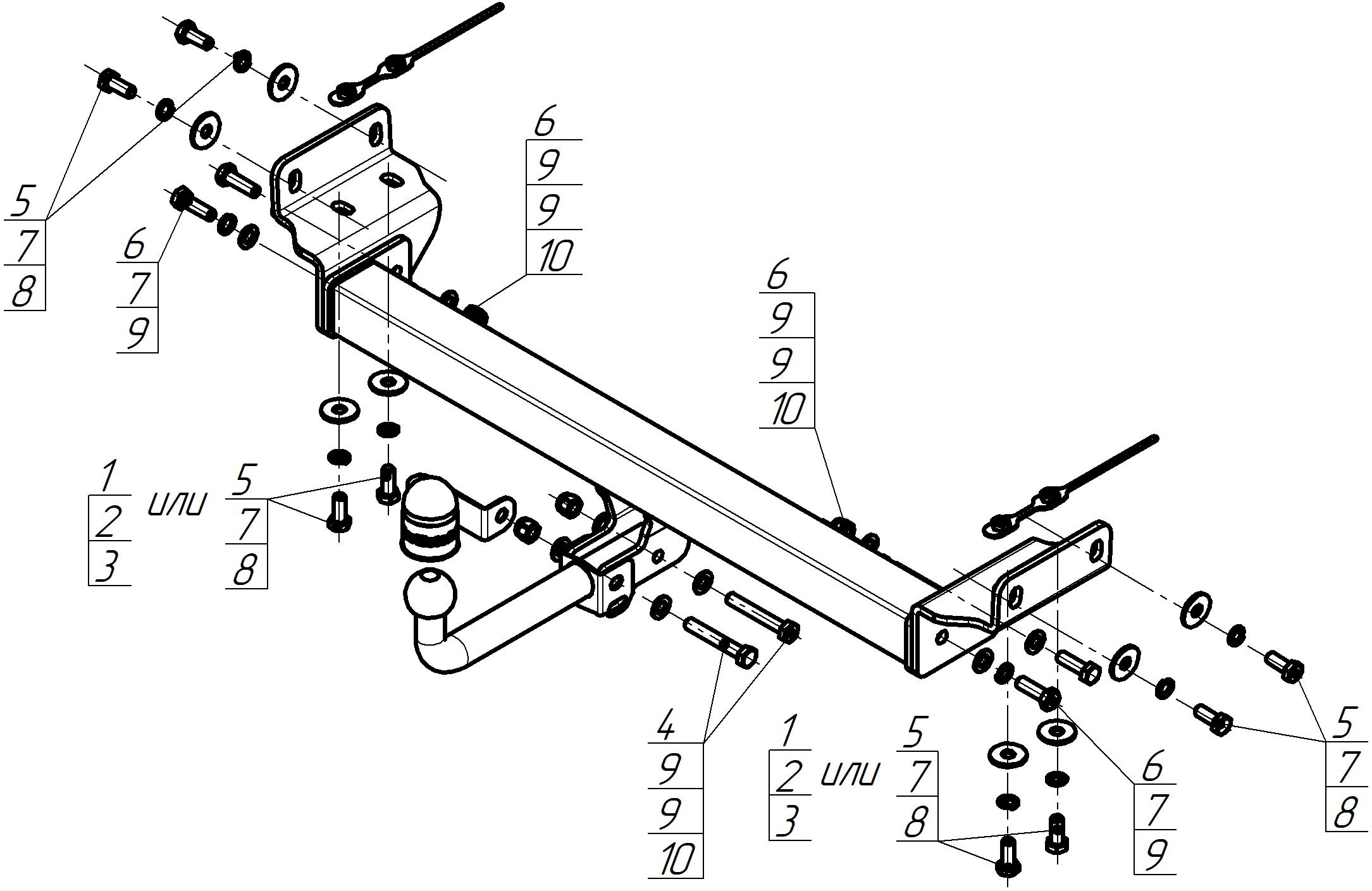 5
7
8

6
7
9

6
9
9
10

6
9
9
10

1
2
3
или
5
7
8

4
9
9
10

1
2
3
или
5
7
8

6
7
9

5
7
8