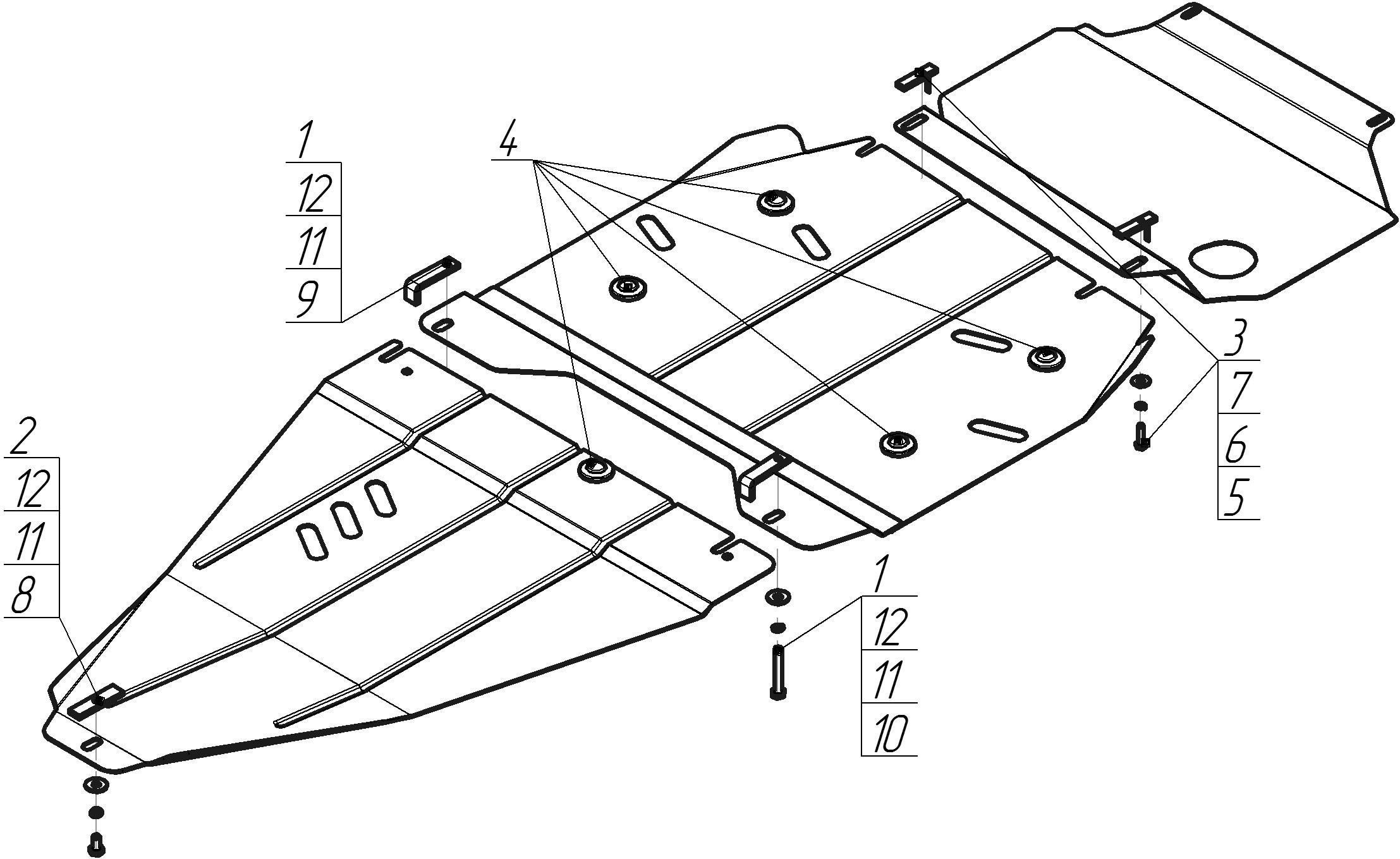 1
12
11
9

4

2
12
11
8

3
7
6
5

1
12
11
10