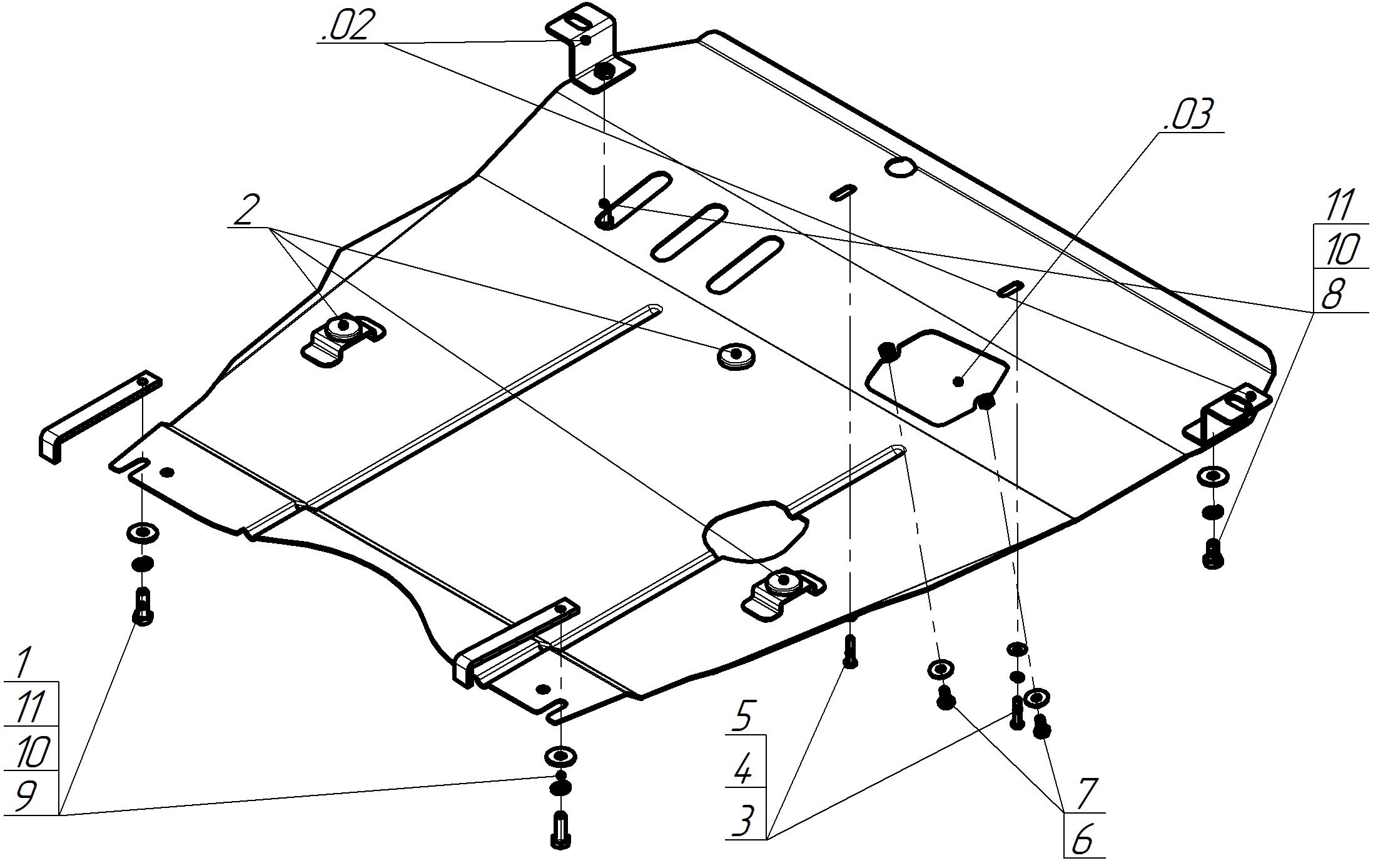 .02
.03
2
11
10
8
1
11
10
9
5
4
3
7
6