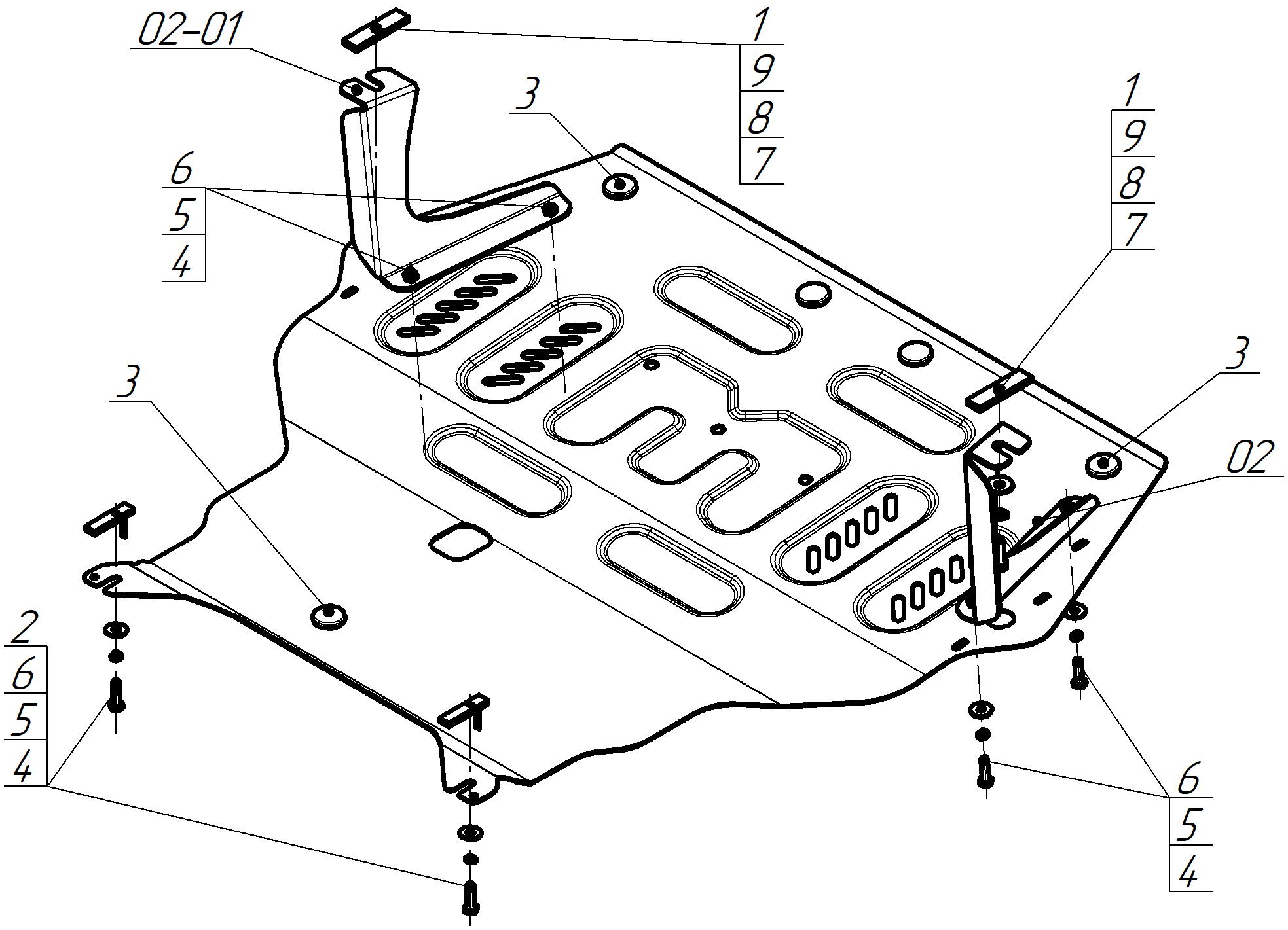 02-01

1
9
8
7

3

1
9
8
7

6
5
4

3

3

02

2
6
5
4

6
5
4