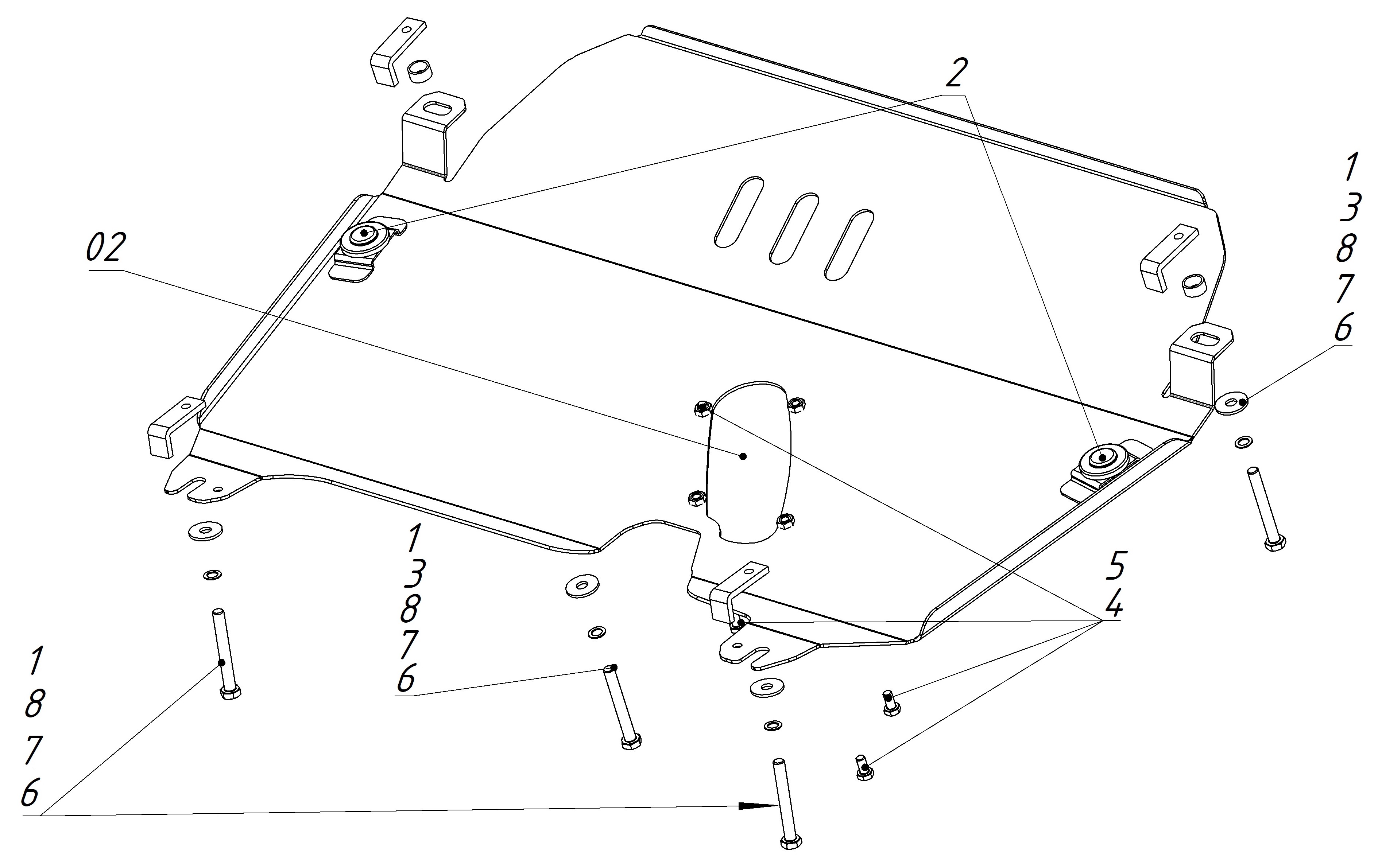 2

02

1
3
8
7
6

1
3
8
7
6

5
4

1
8
7
6