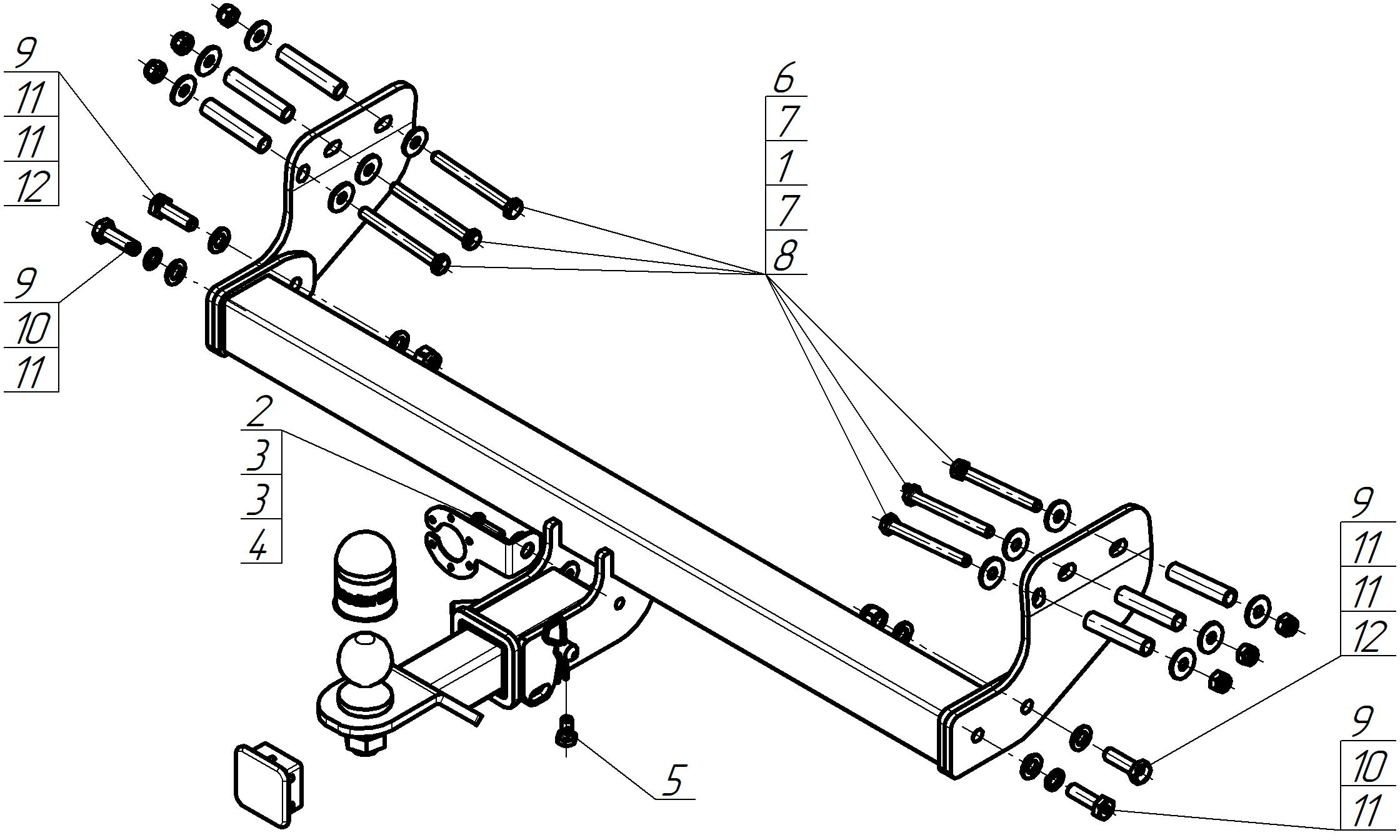 9
11
11
12

9
10
11

6
7
1
7
8

2
3
3
4

5

9
11
11
12

9
10
11