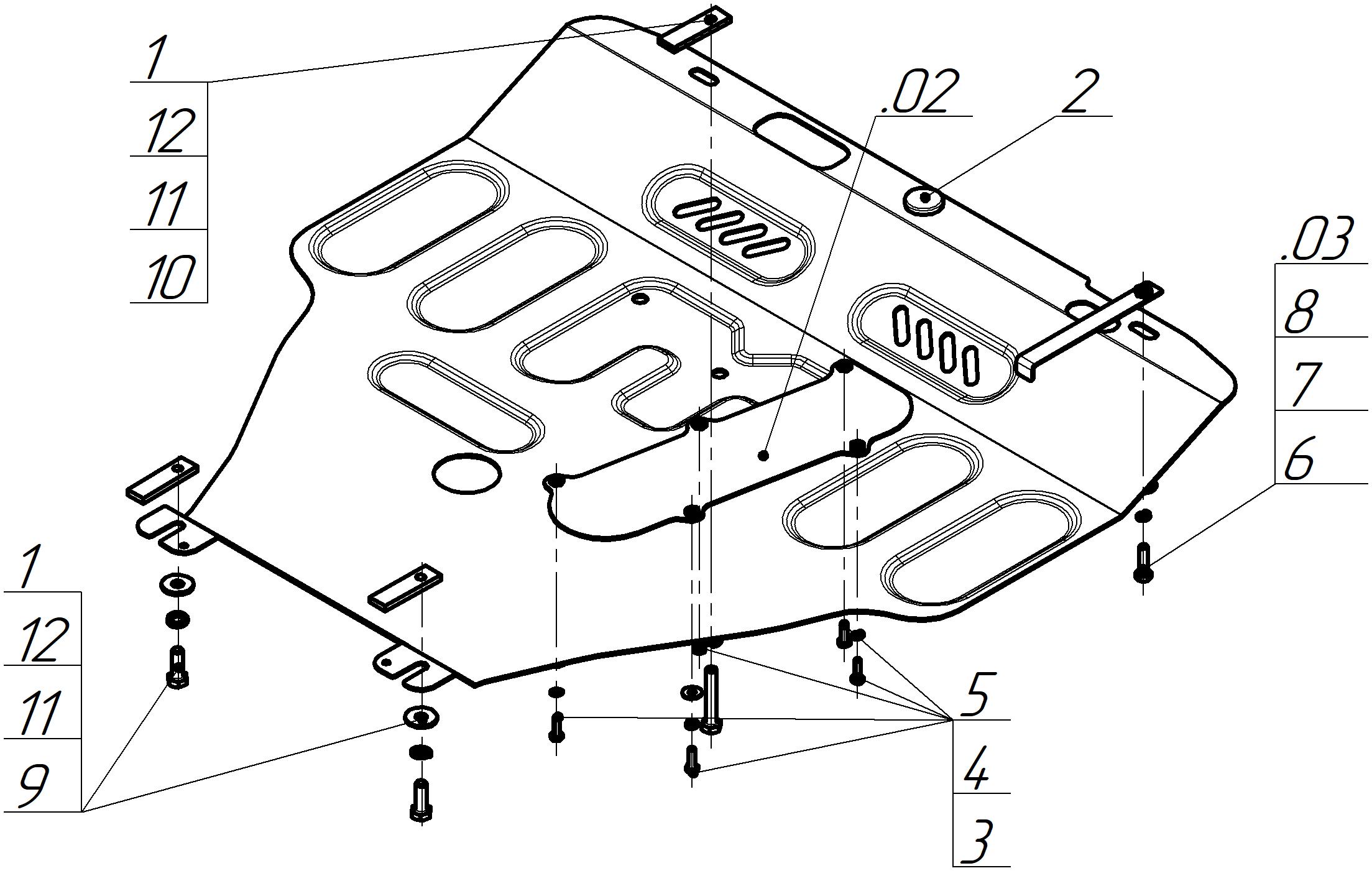 1
12
11
10

.02

2

.03
8
7
6

1
12
11
9

5
4
3