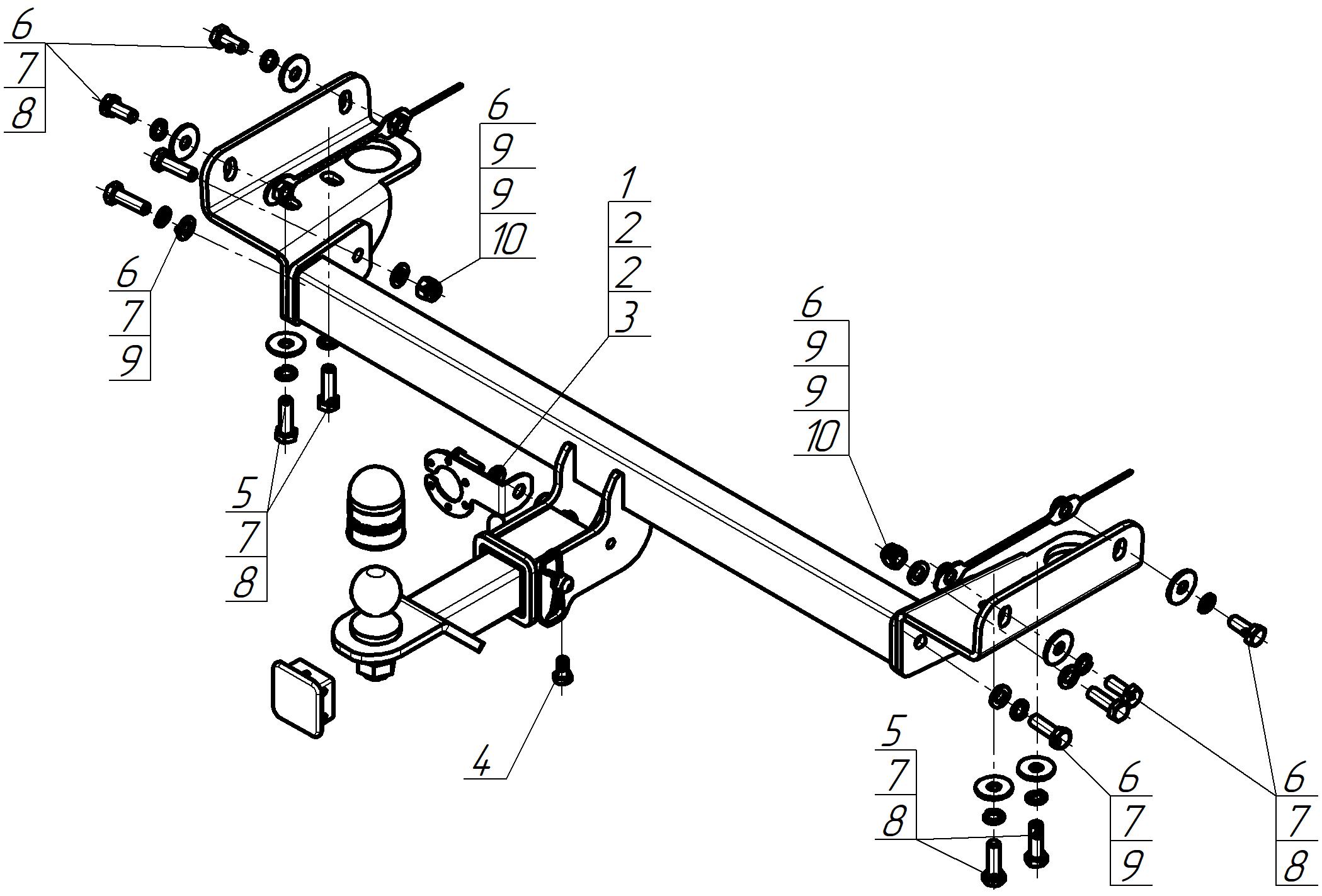 6
7
8

6
9
9
10

1
2
2
3

6
7
9

6
9
9
10

5
7
8

4

5
7
8

6
7
9

6
7
8