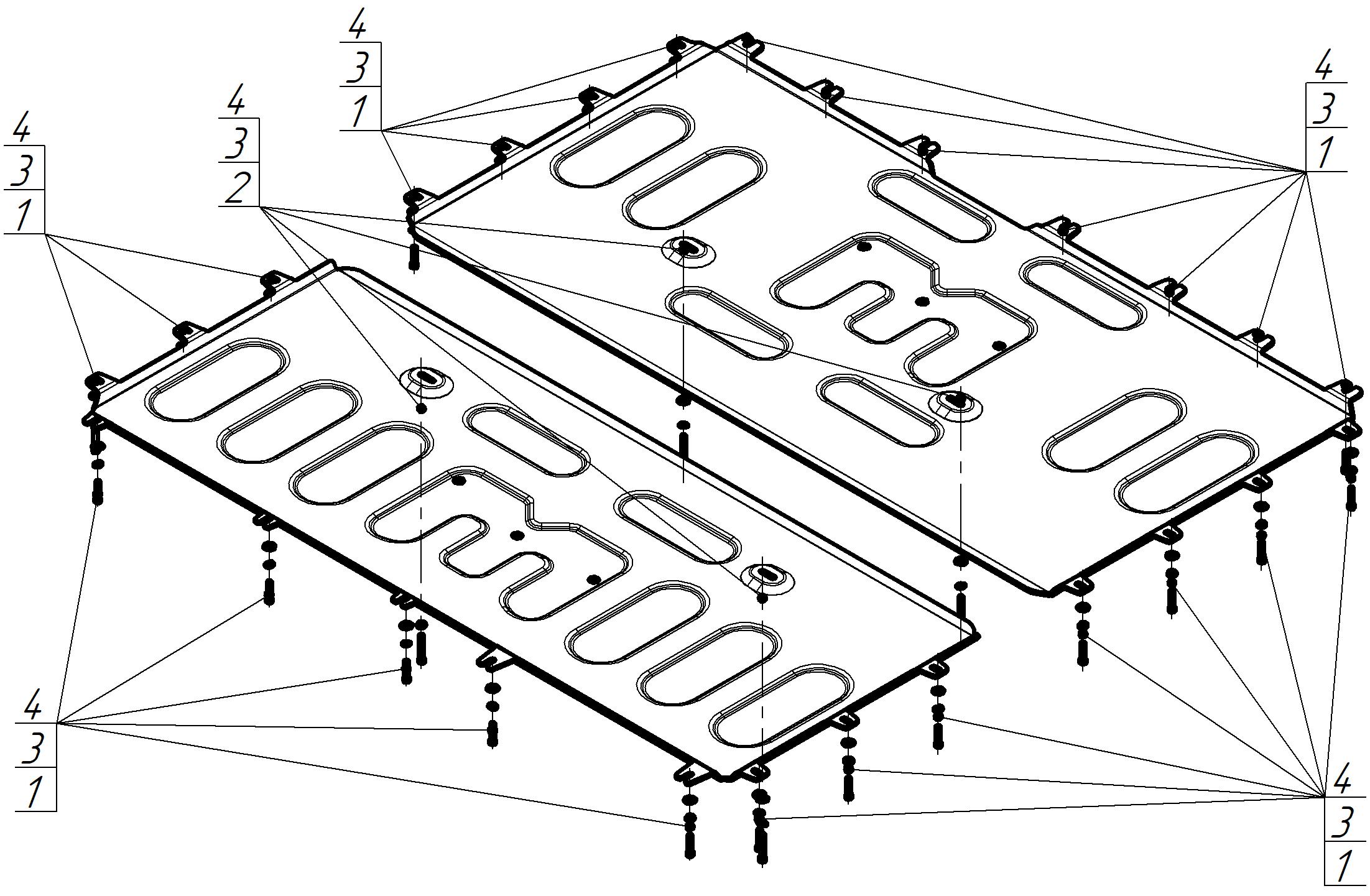 4
3
1

4
3
2

4
3
1

4
3
1

4
3
1

4
3
1