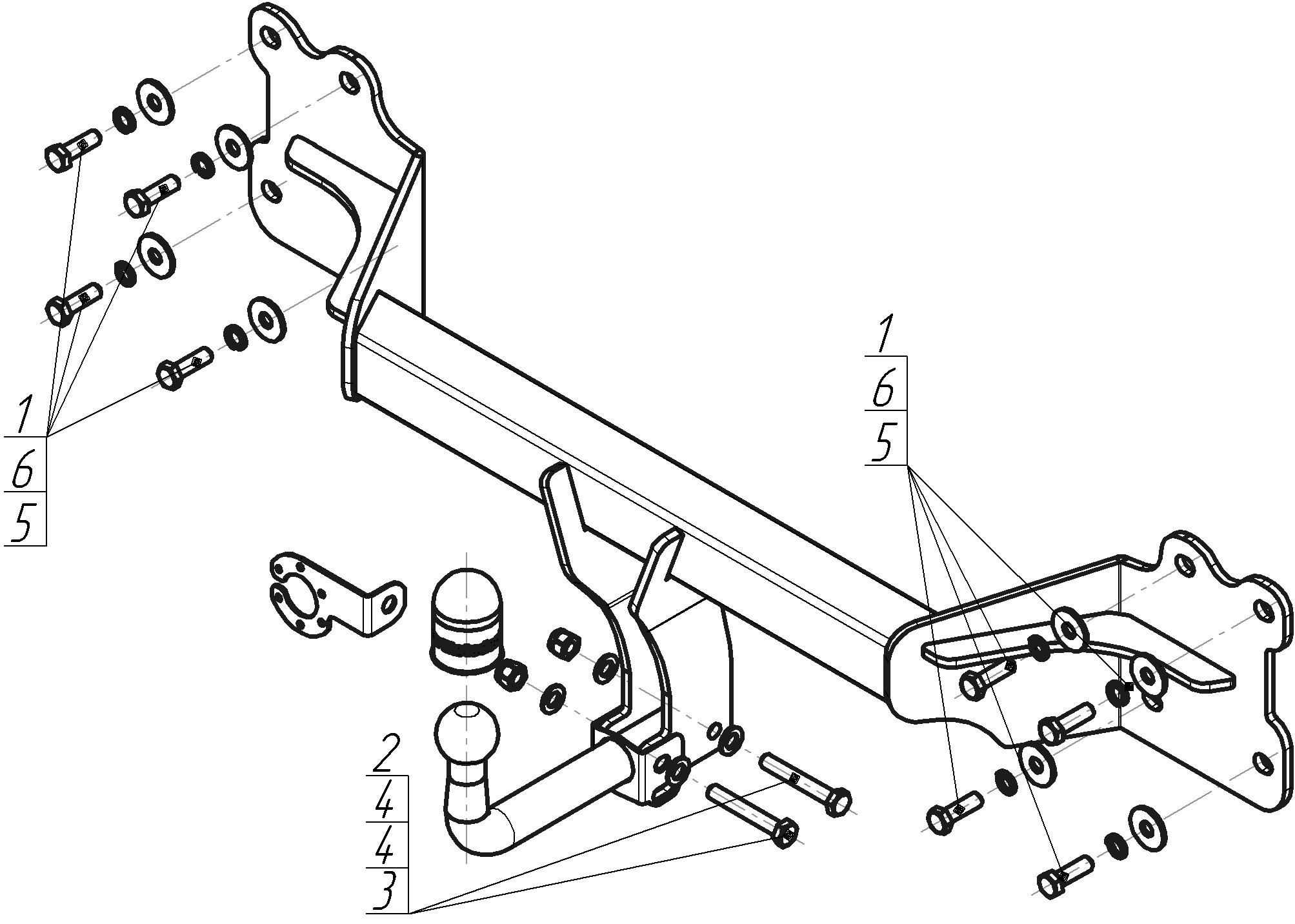 1
6
5

1
6
5

2
4
4
3