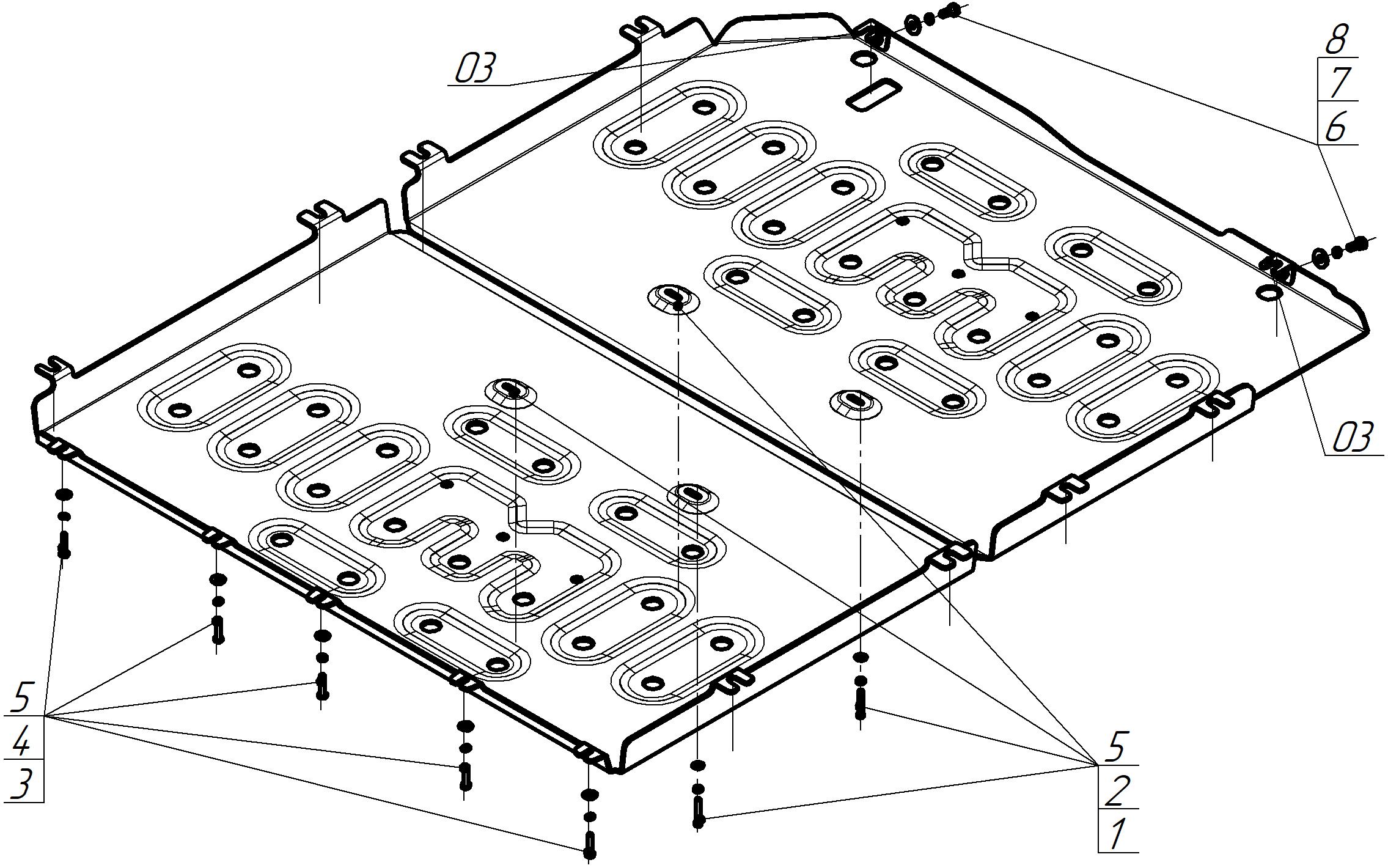 03

8
7
6

03

5
4
3

5
2
1