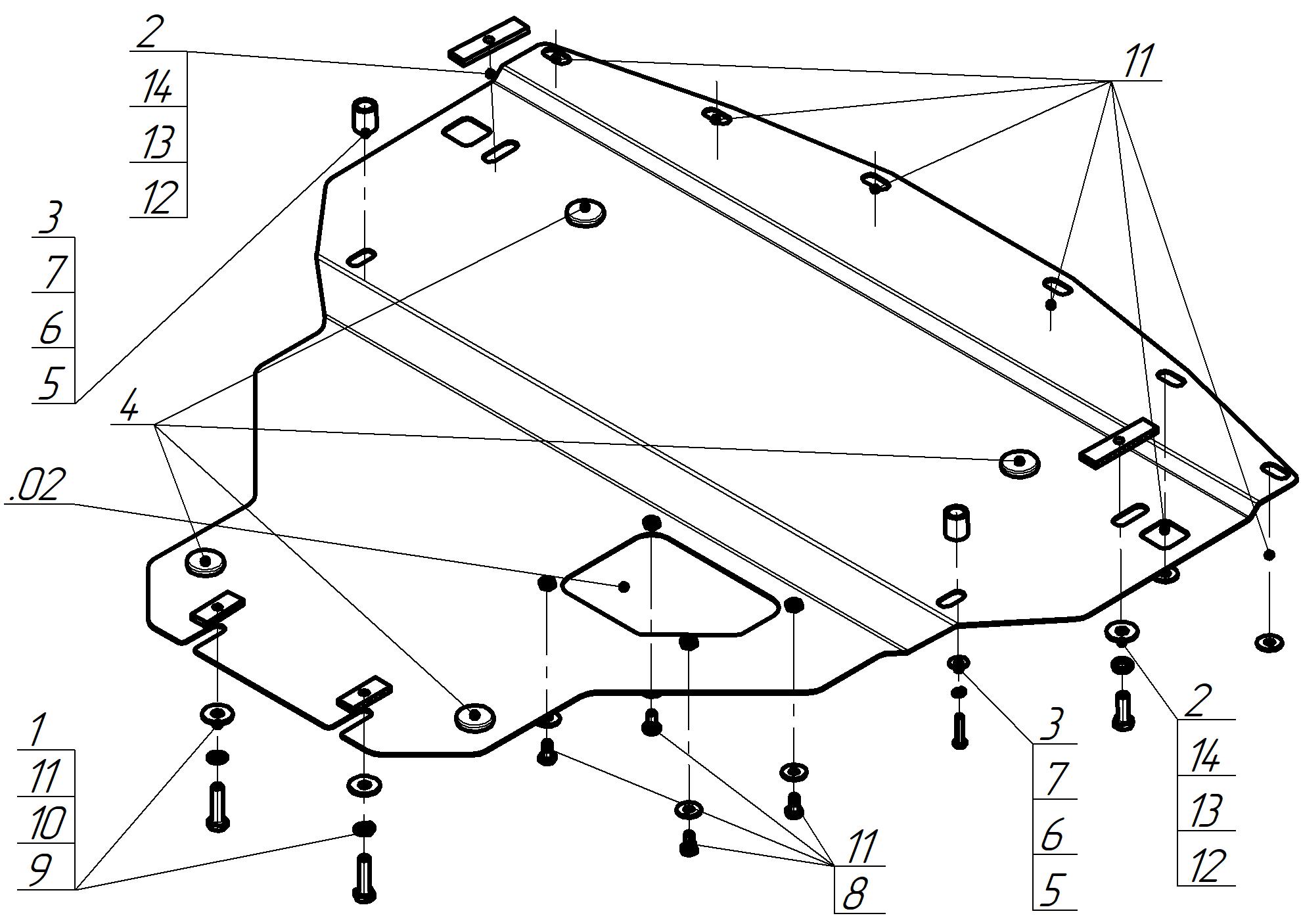 2
14
13
12

11

3
7
6
5

4

.02

1
11
10
9

11
8

3
7
6
5

2
14
13
12