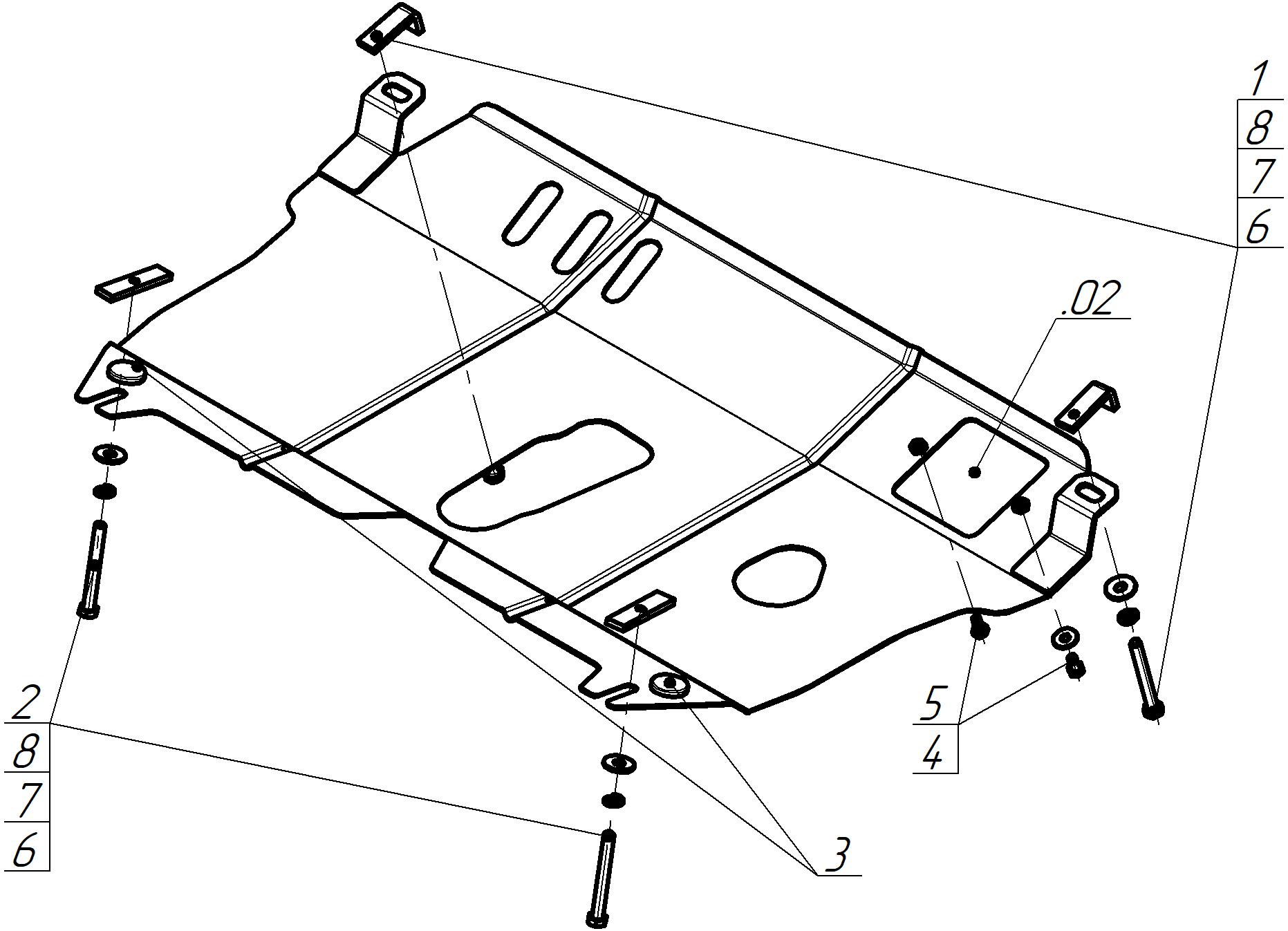 1
8
7
6

.02

2
8
7
6

5
4

3