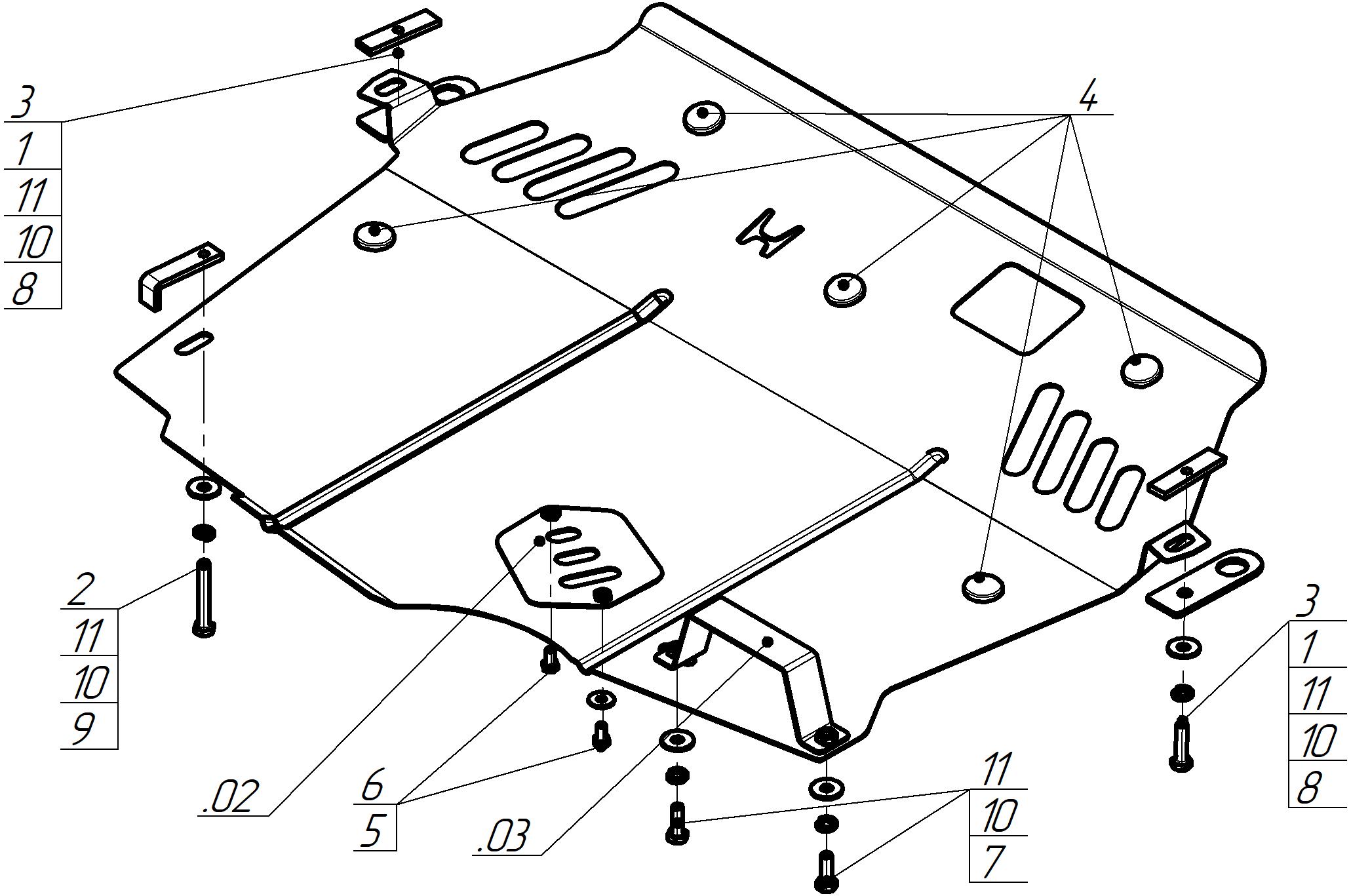 3
1
11
10
8

4

2
11
10
9

.02

6
5

.03

11
10
7

3
1
11
10
8