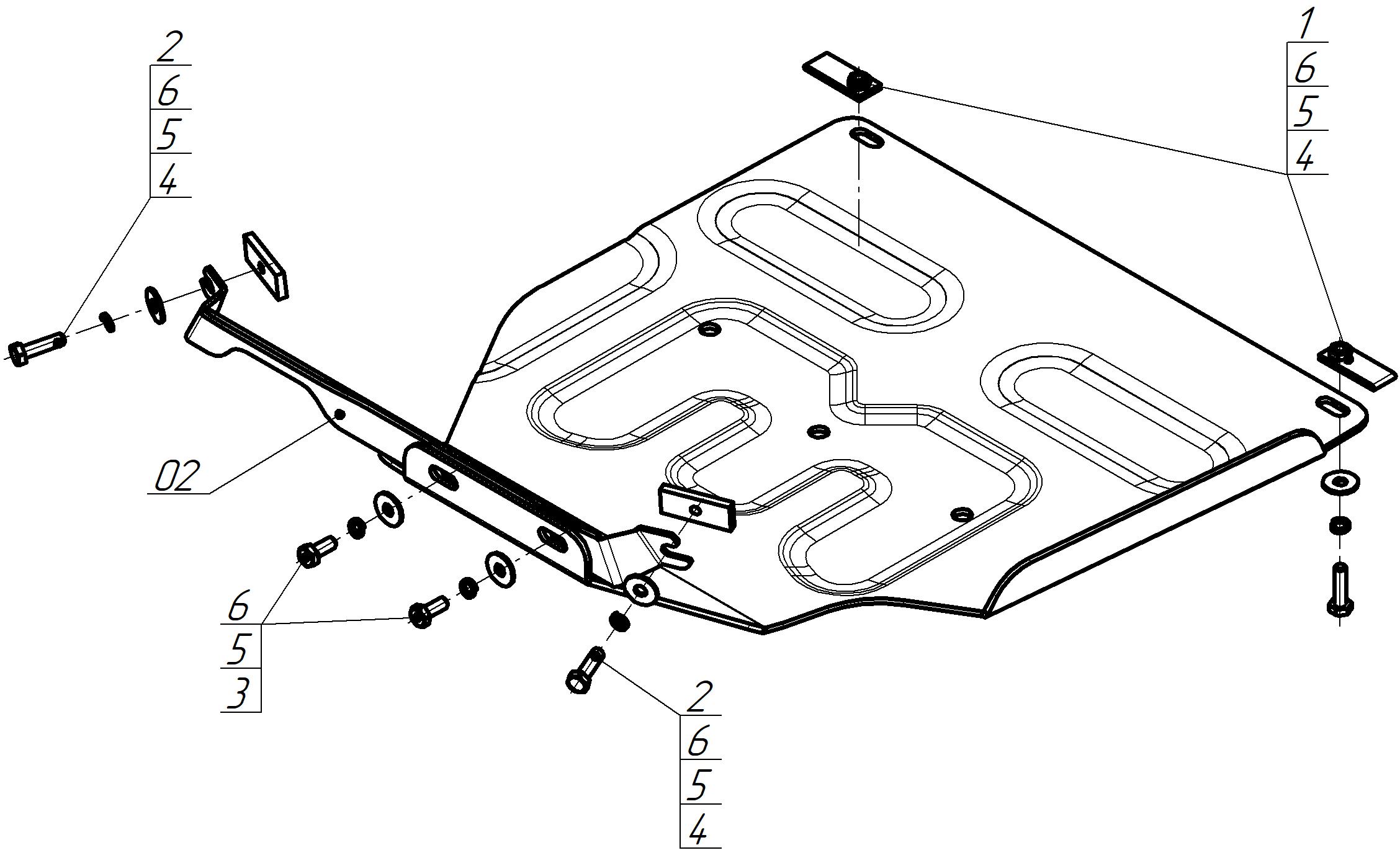 2
6
5
4

1
6
5
4

02

6
5
3

2
6
5
4