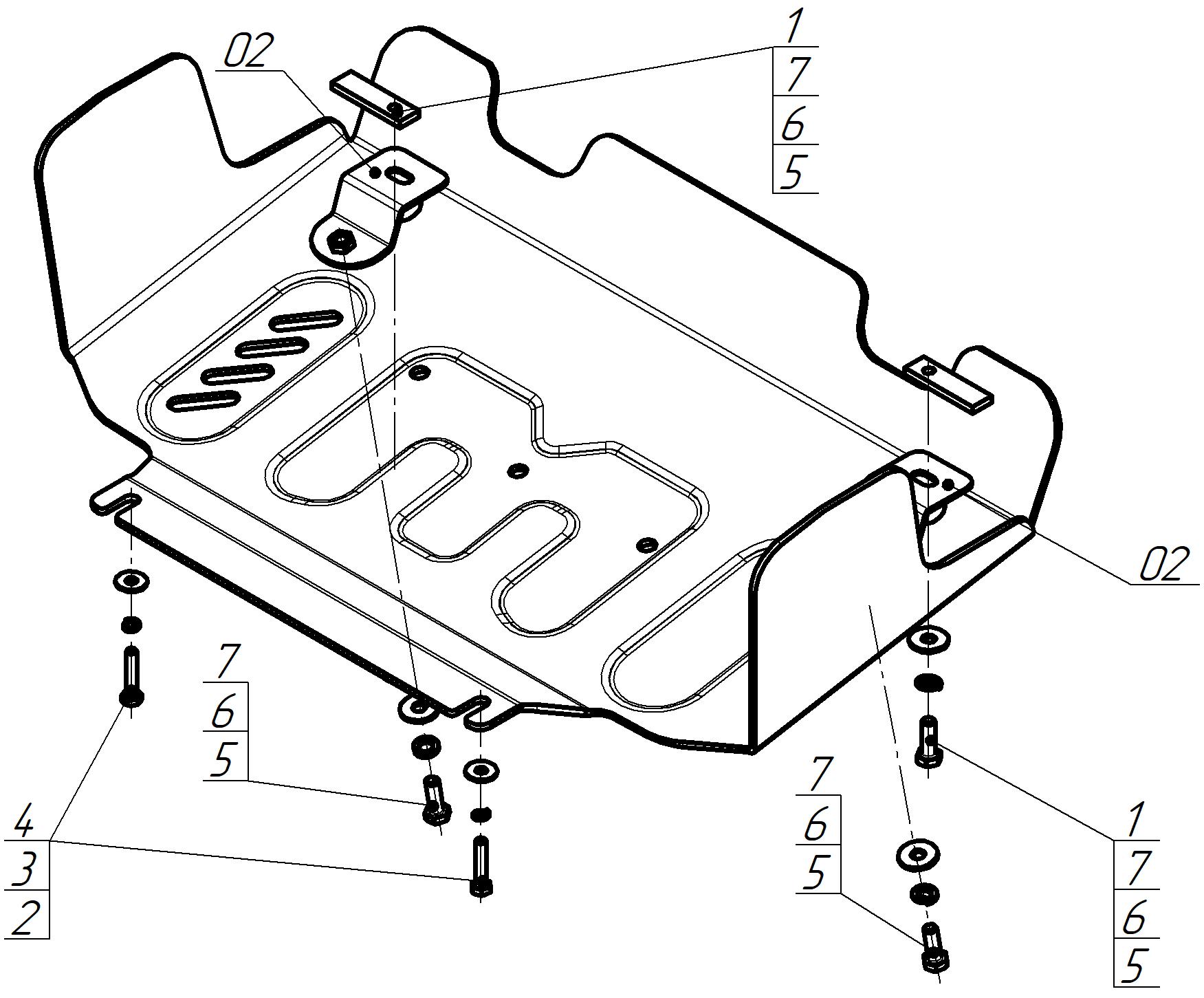 02

1
7
6
5

02

7
6
5

4
3
2

7
6
5

1
7
6
5