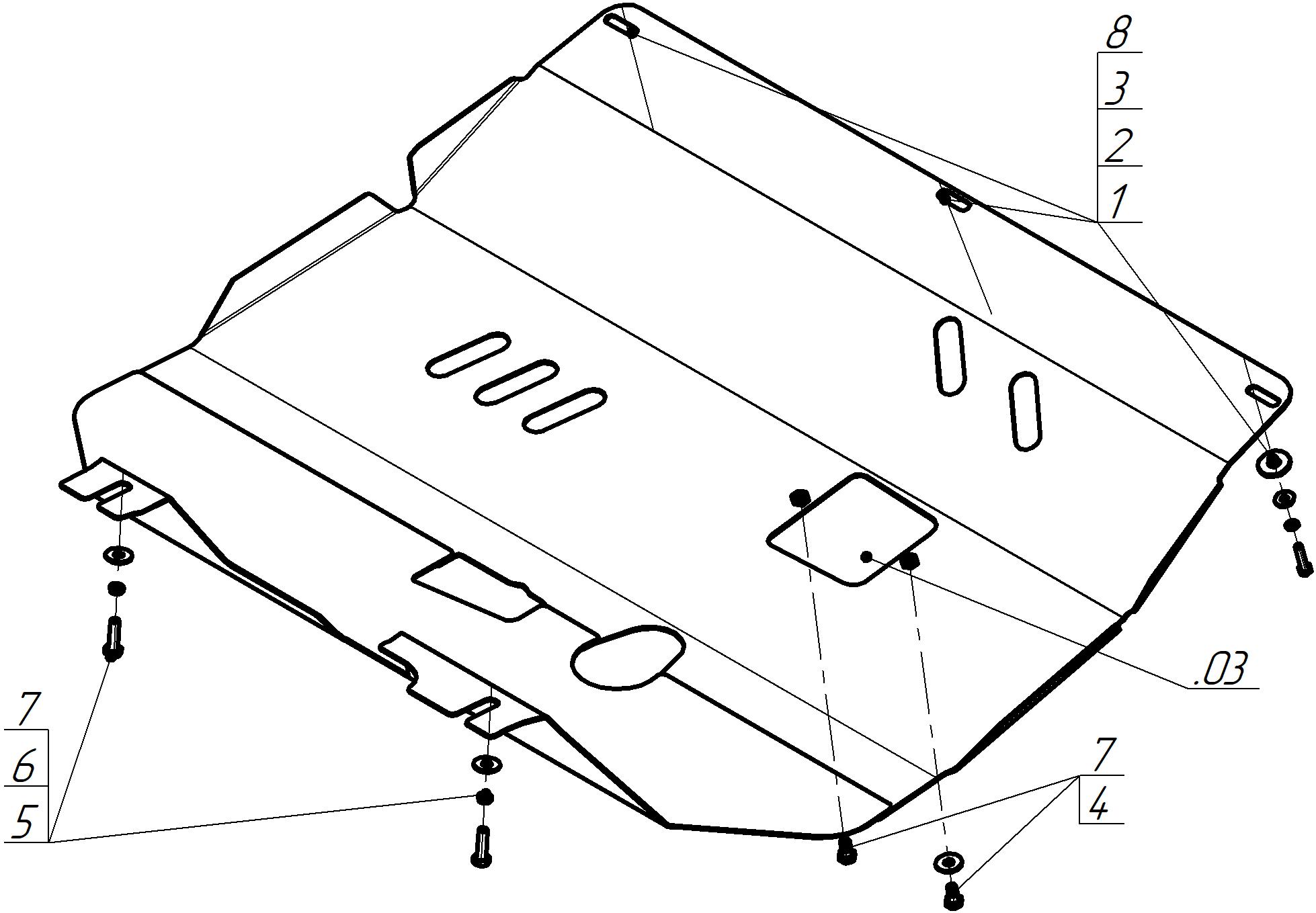 8
3
2
1

.03

7
6
5

7
4