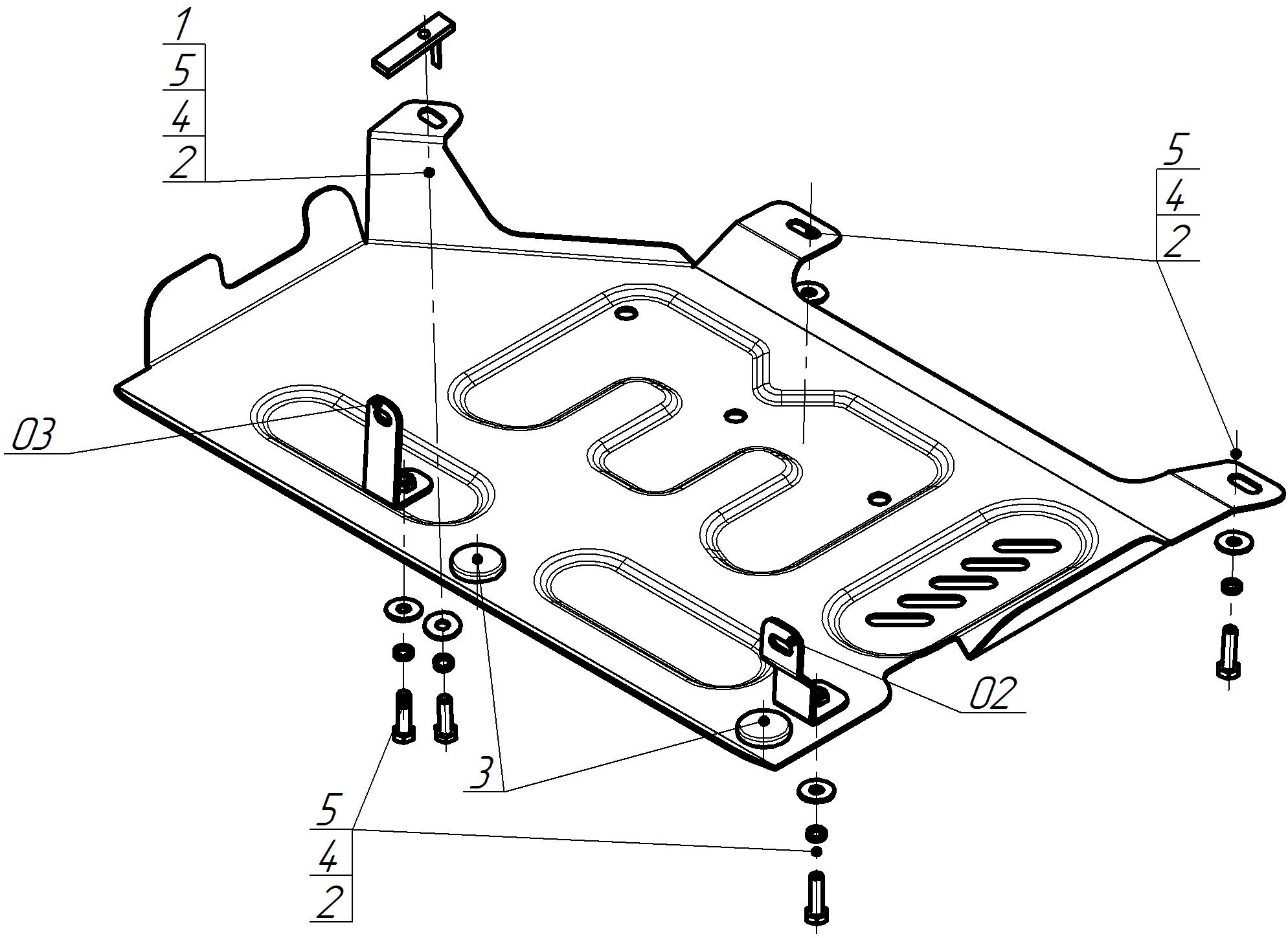 1
5
4
2

5
4
2

03

02

3

5
4
2