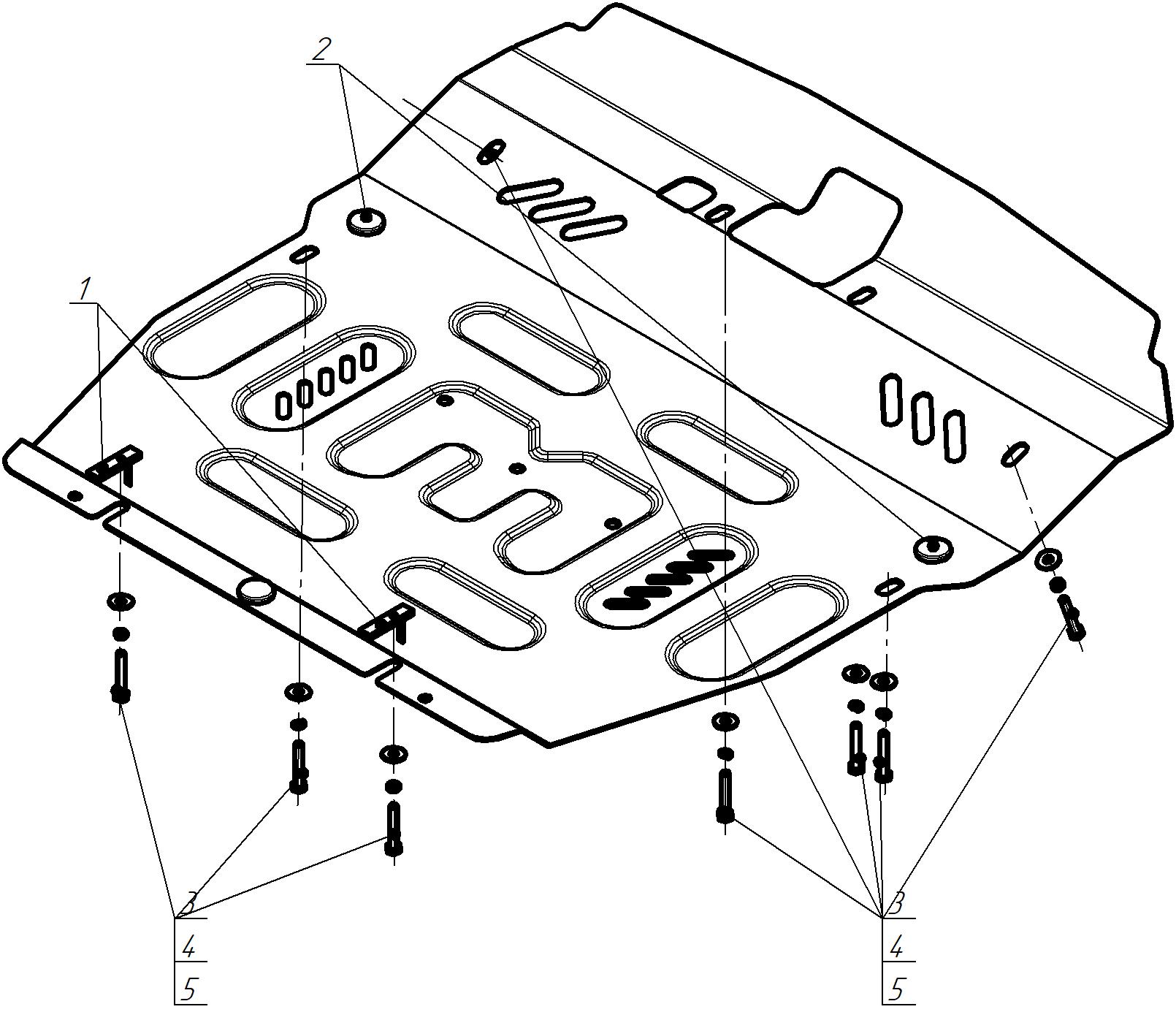 2
1
3
4
5
3
4
5