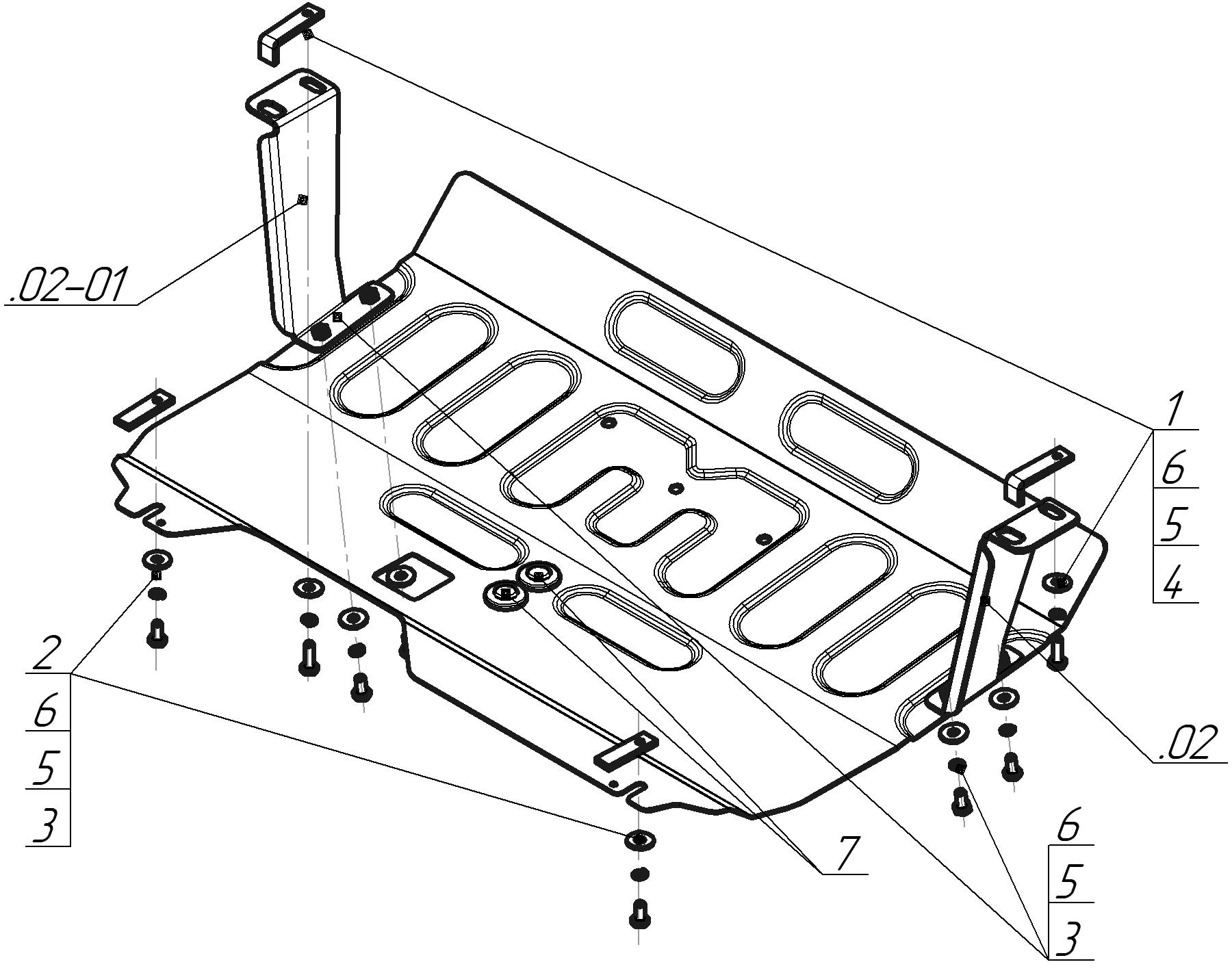 .02-01

1
6
5
4

2
6
5
3

.02

7

6
5
3