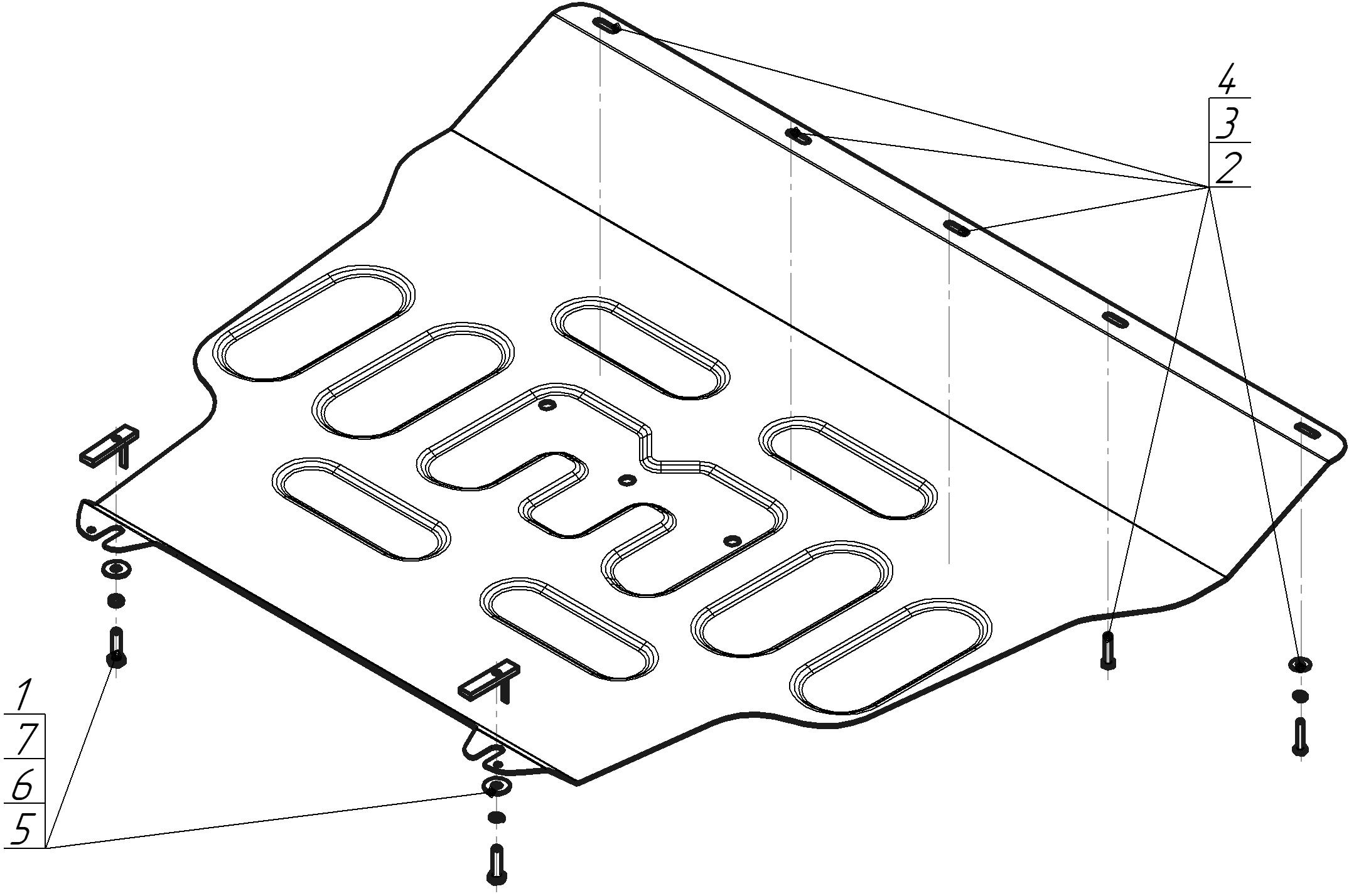 4
3
2
1
7
6
5