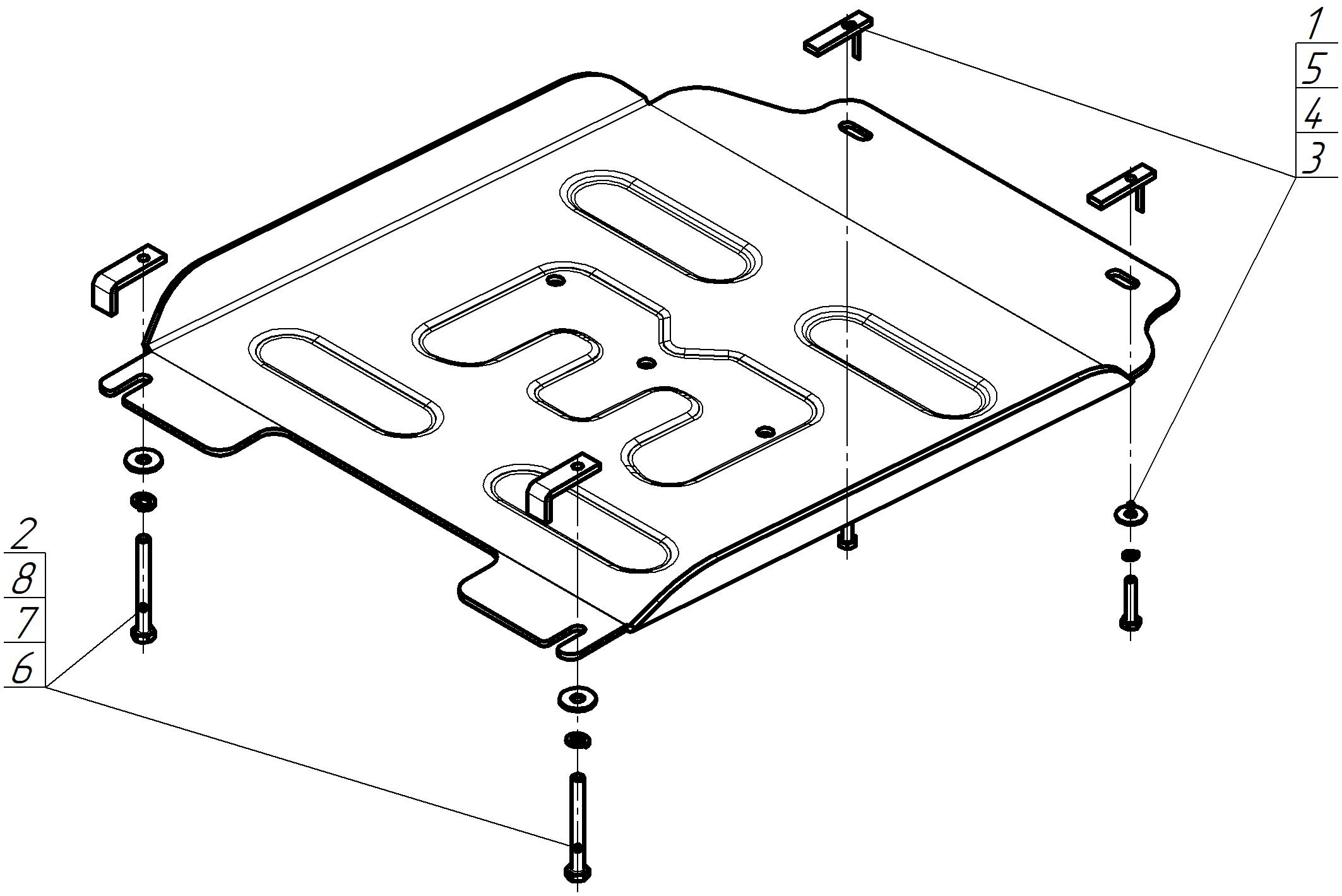 1
5
4
3

2
8
7
6