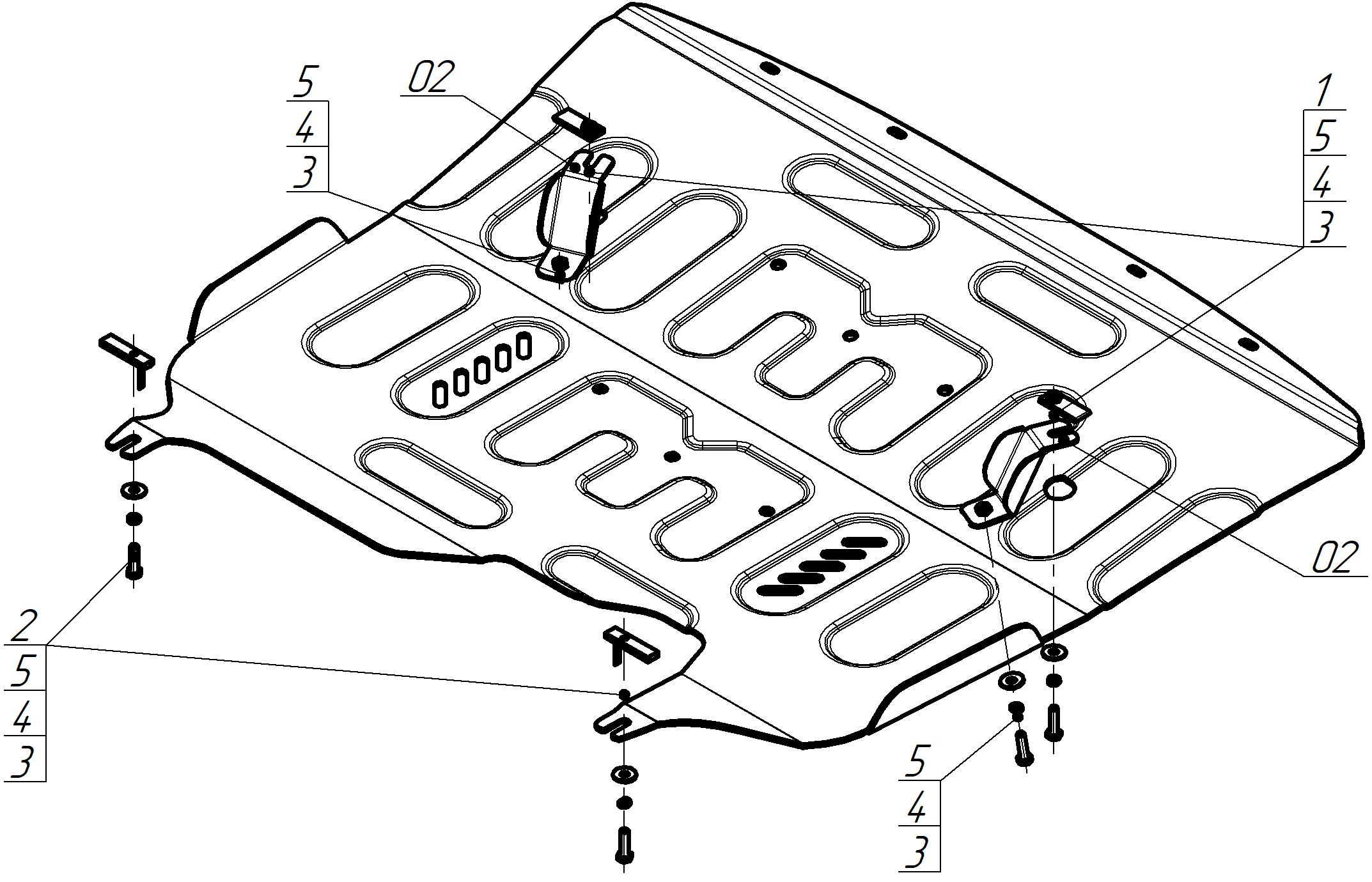 5
4
3

02

1
5
4
3

02

2
5
4
3

5
4
3