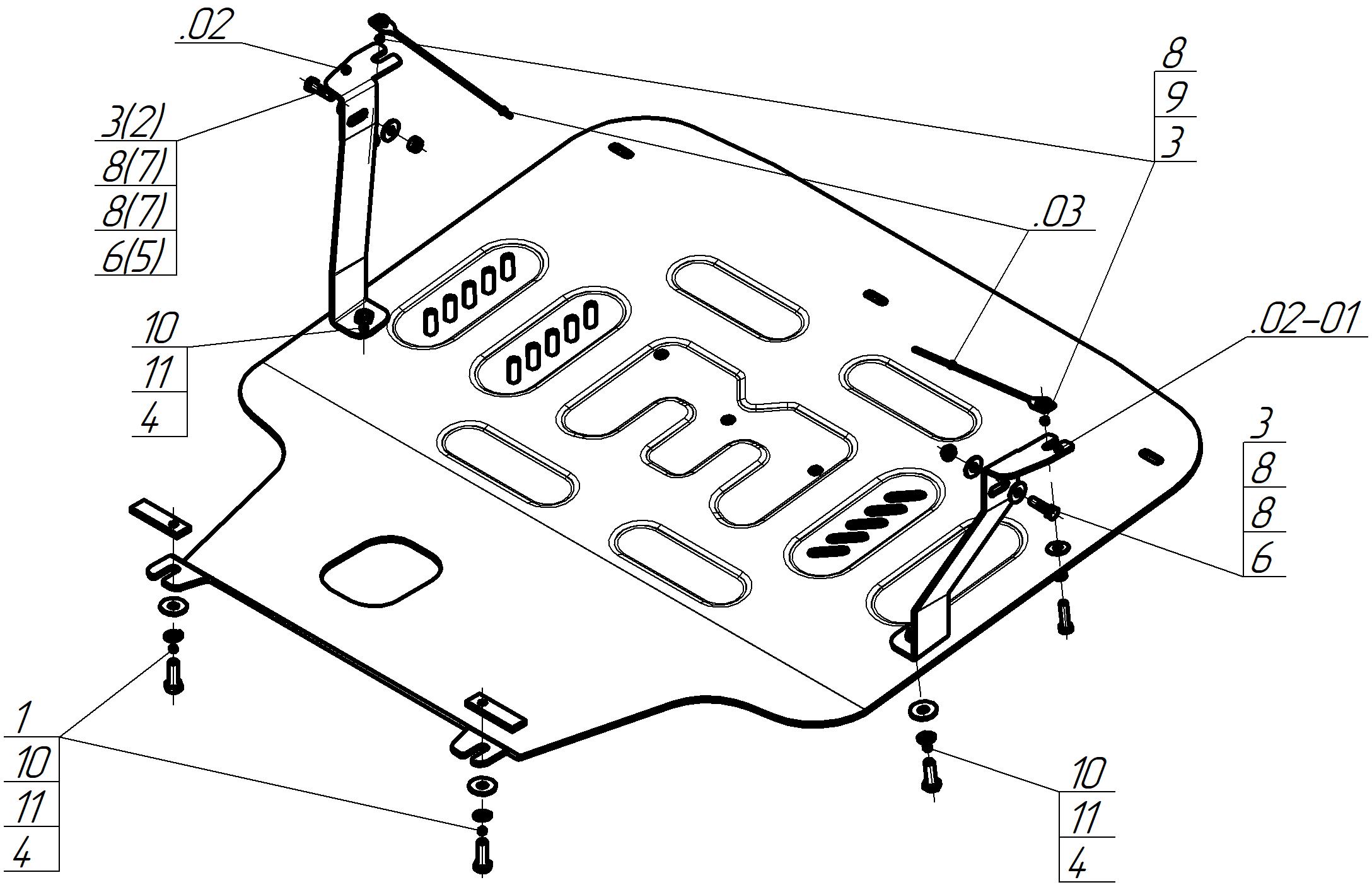 .02

3(2)
8(7)
8(7)
6(5)

10
11
4

8
9
3

.03

.02-01

3
8
8
6

1
10
11
4

10
11
4