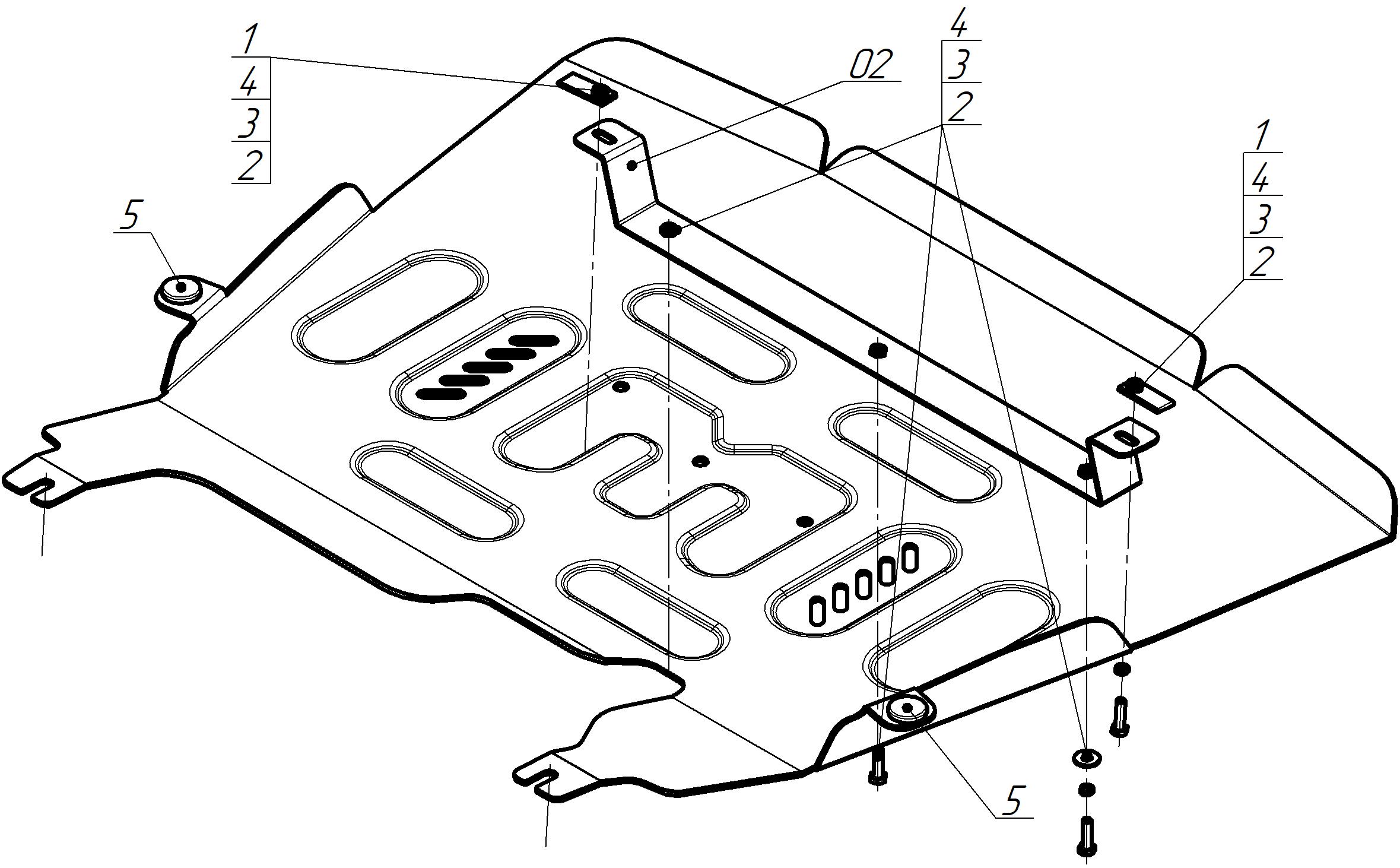 1
4
3
2

02

4
3
2

1
4
3
2

5

5