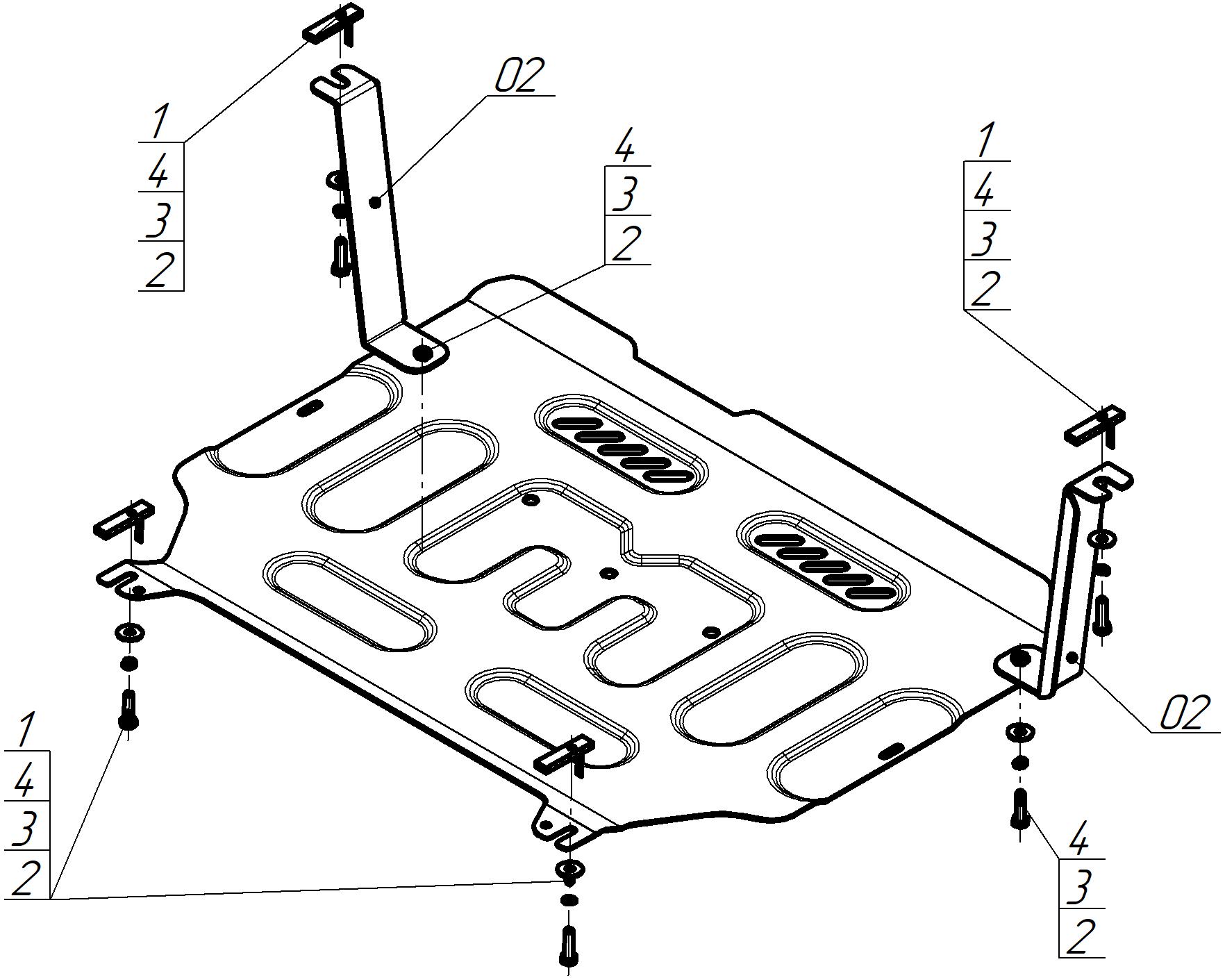 1
4
3
2

02

4
3
2

1
4
3
2

02

1
4
3
2

4
3
2