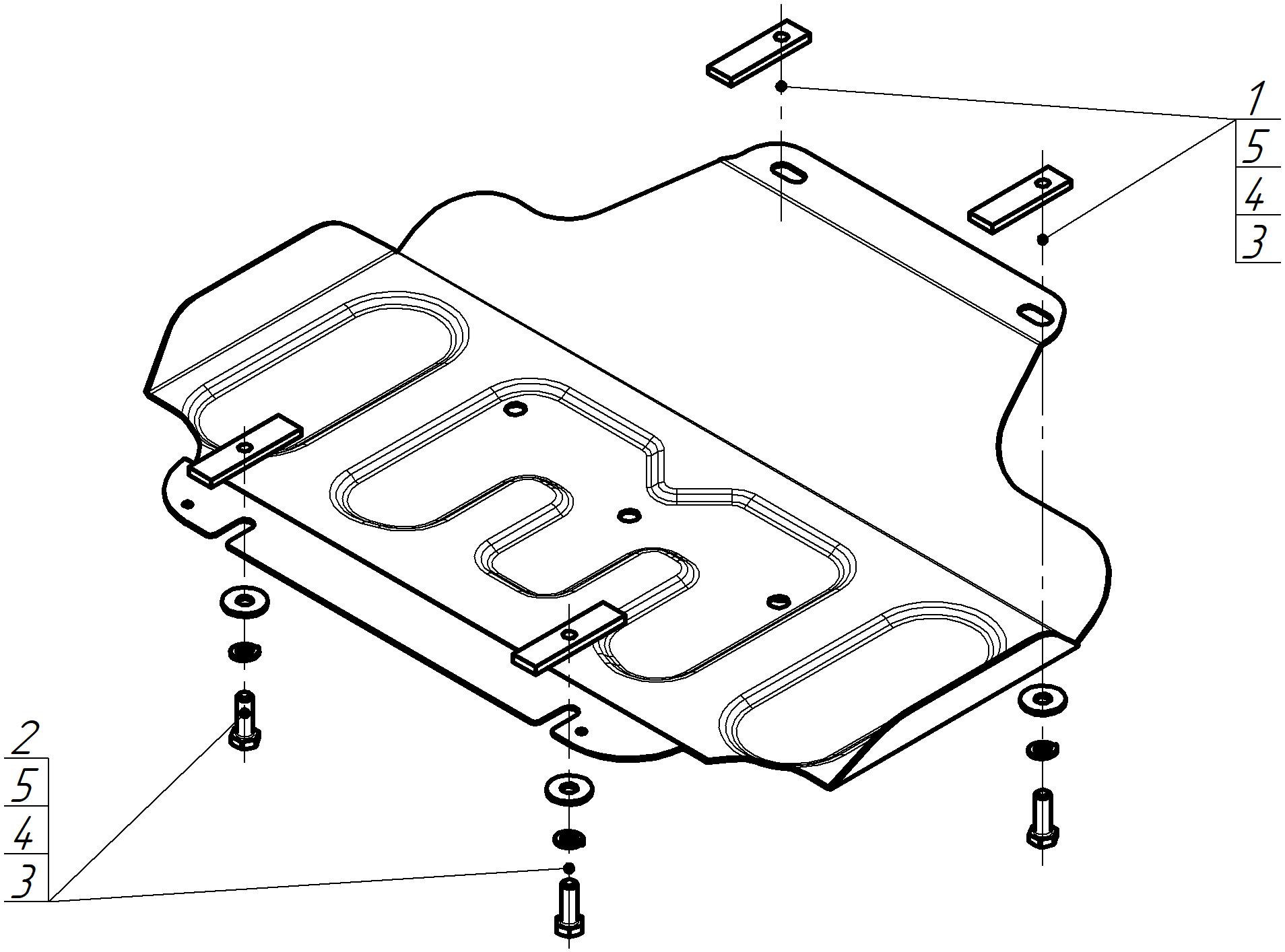 1
5
4
3

2
5
4
3