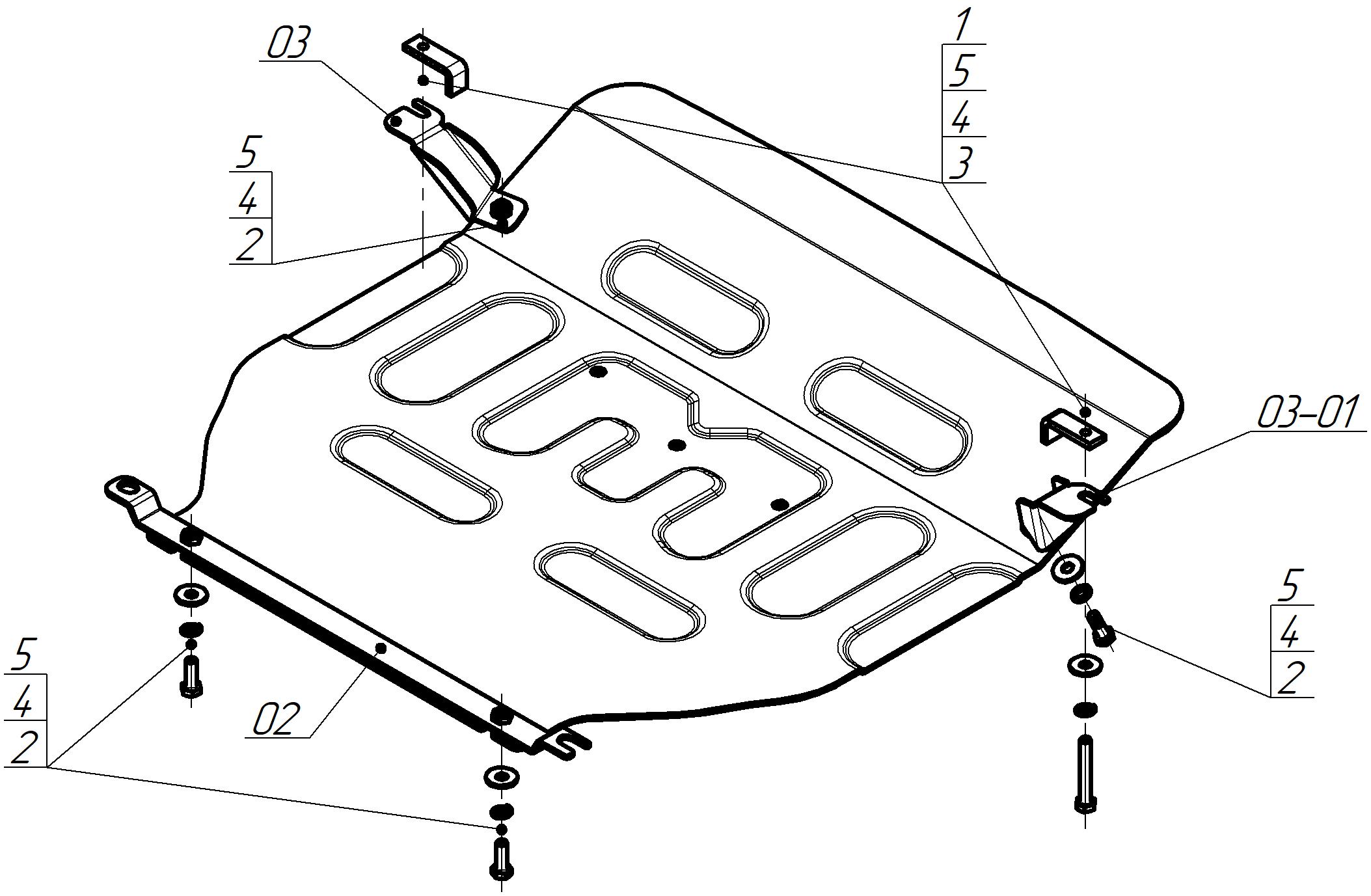 03

1
5
4
3

5
4
2

03-01

5
4
2

5
4
2

02