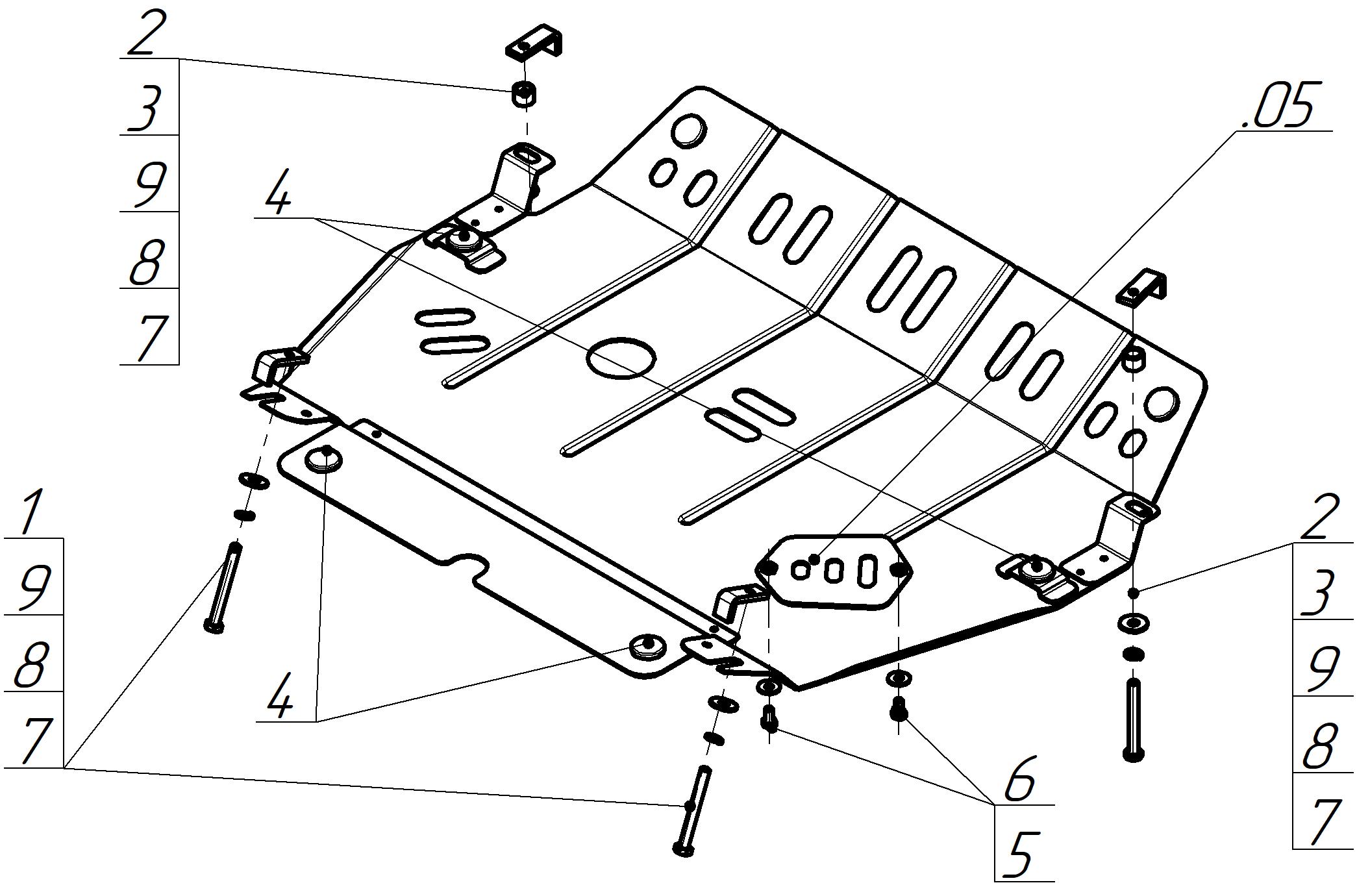 2
3
9
8
7

4

.05

1
9
8
7

4

2
3
9
8
7

6
5