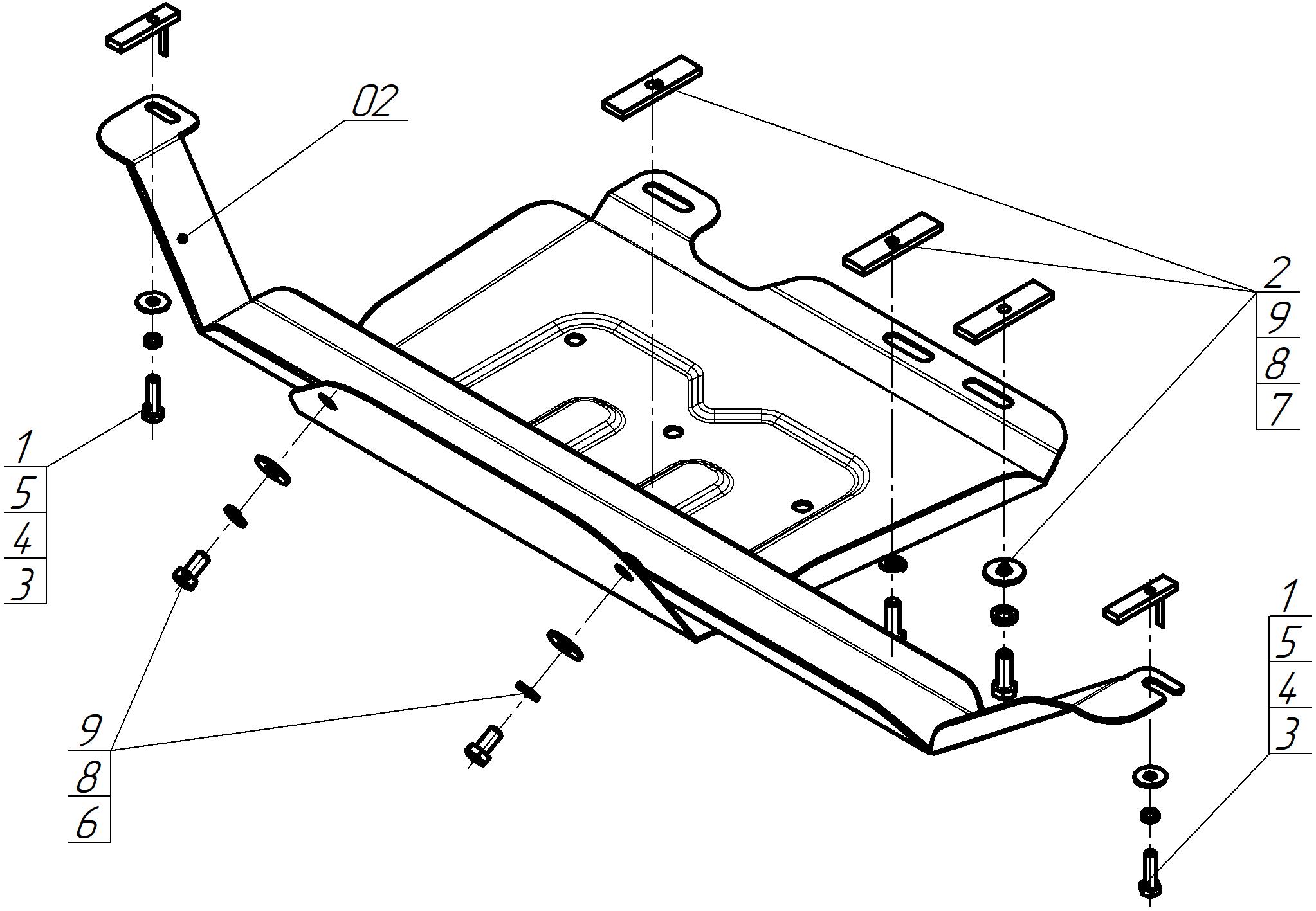 02

2
9
8
7

1
5
4
3

9
8
6

1
5
4
3