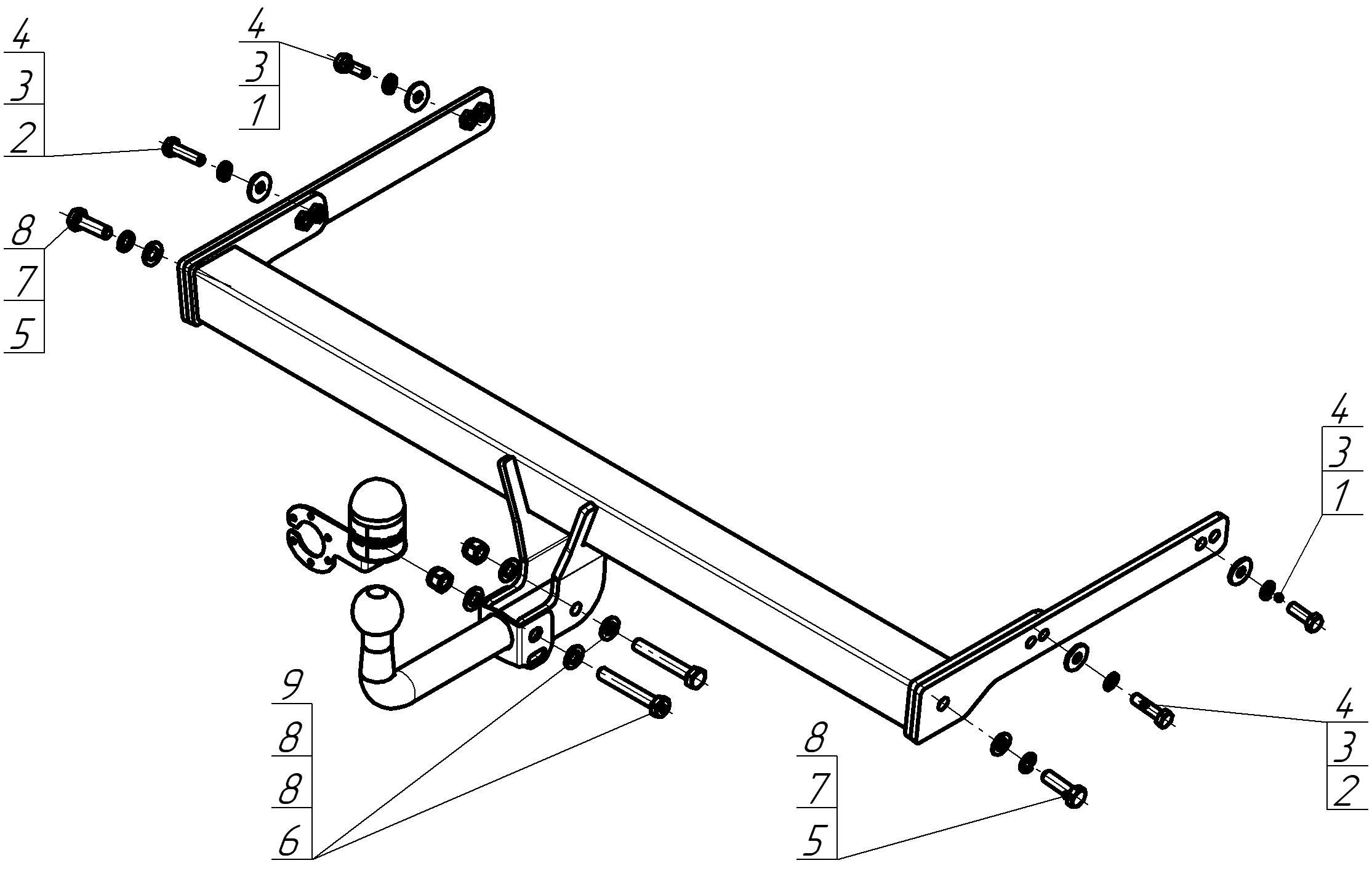 4
3
2

4
3
1

8
7
5

4
3
1

9
8
8
6

8
7
5

4
3
2