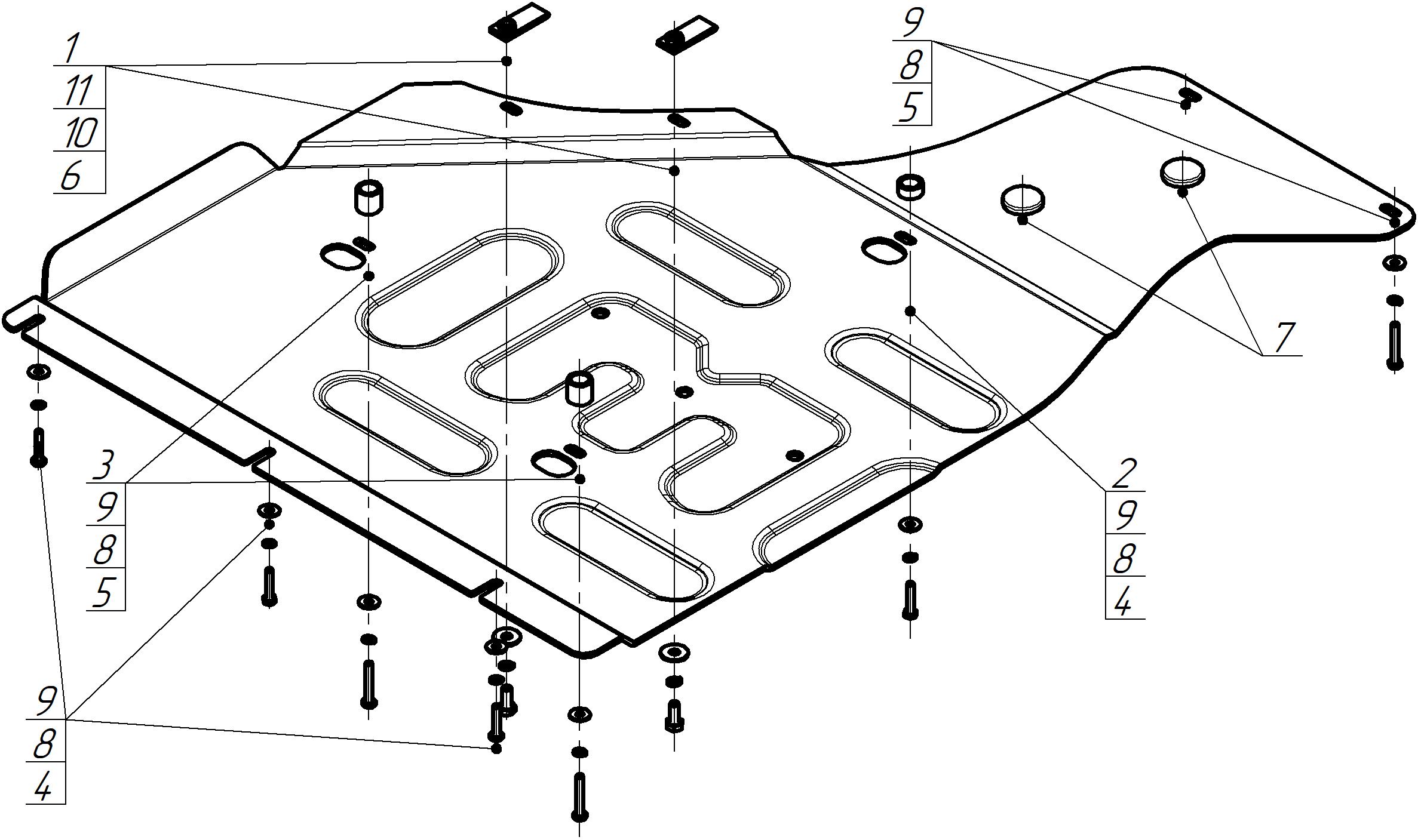 1
11
10
6

9
8
5

7

3
9
8
5

2
9
8
4

9
8
4