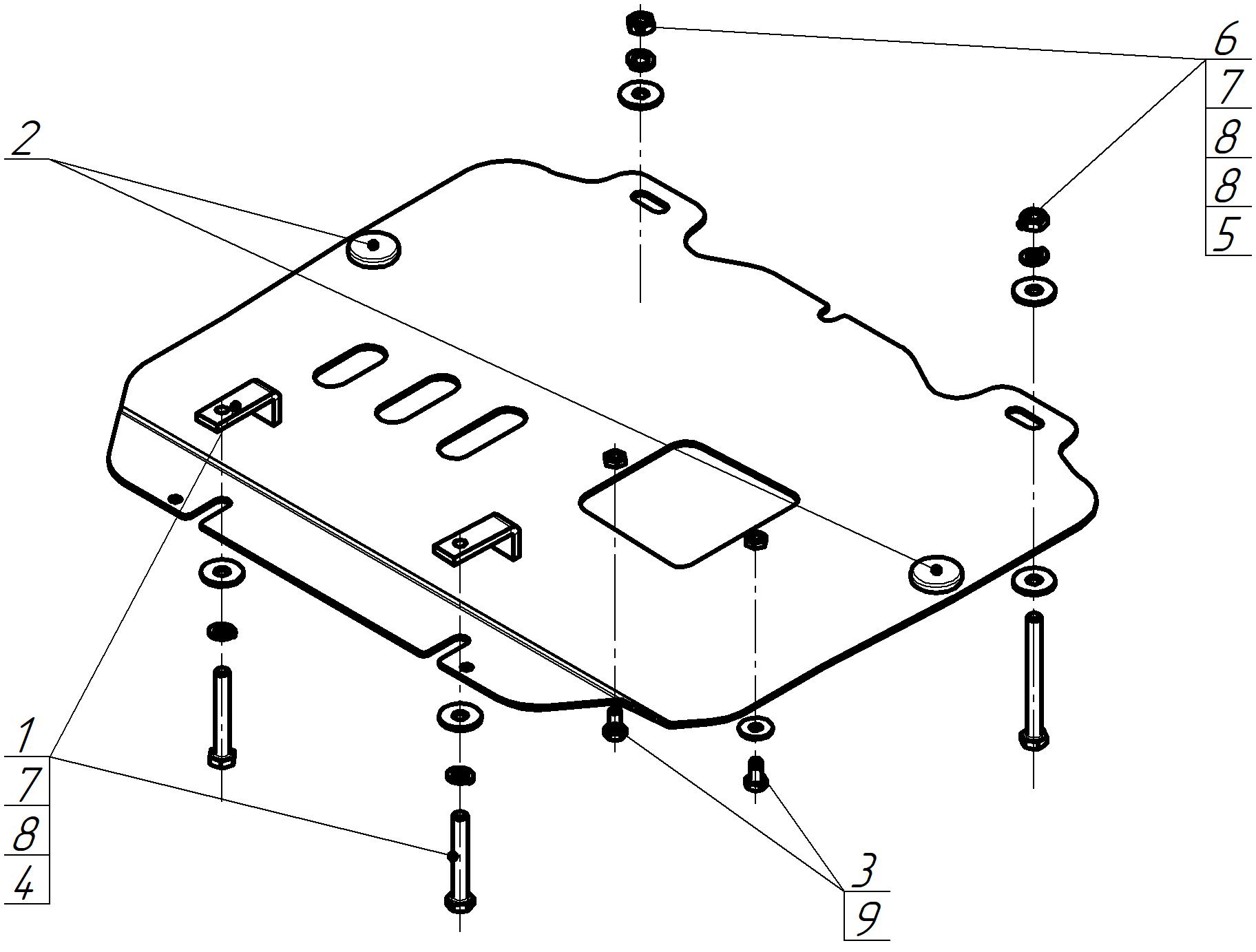 6
7
8
8
5

2

1
7
8
4

3
9