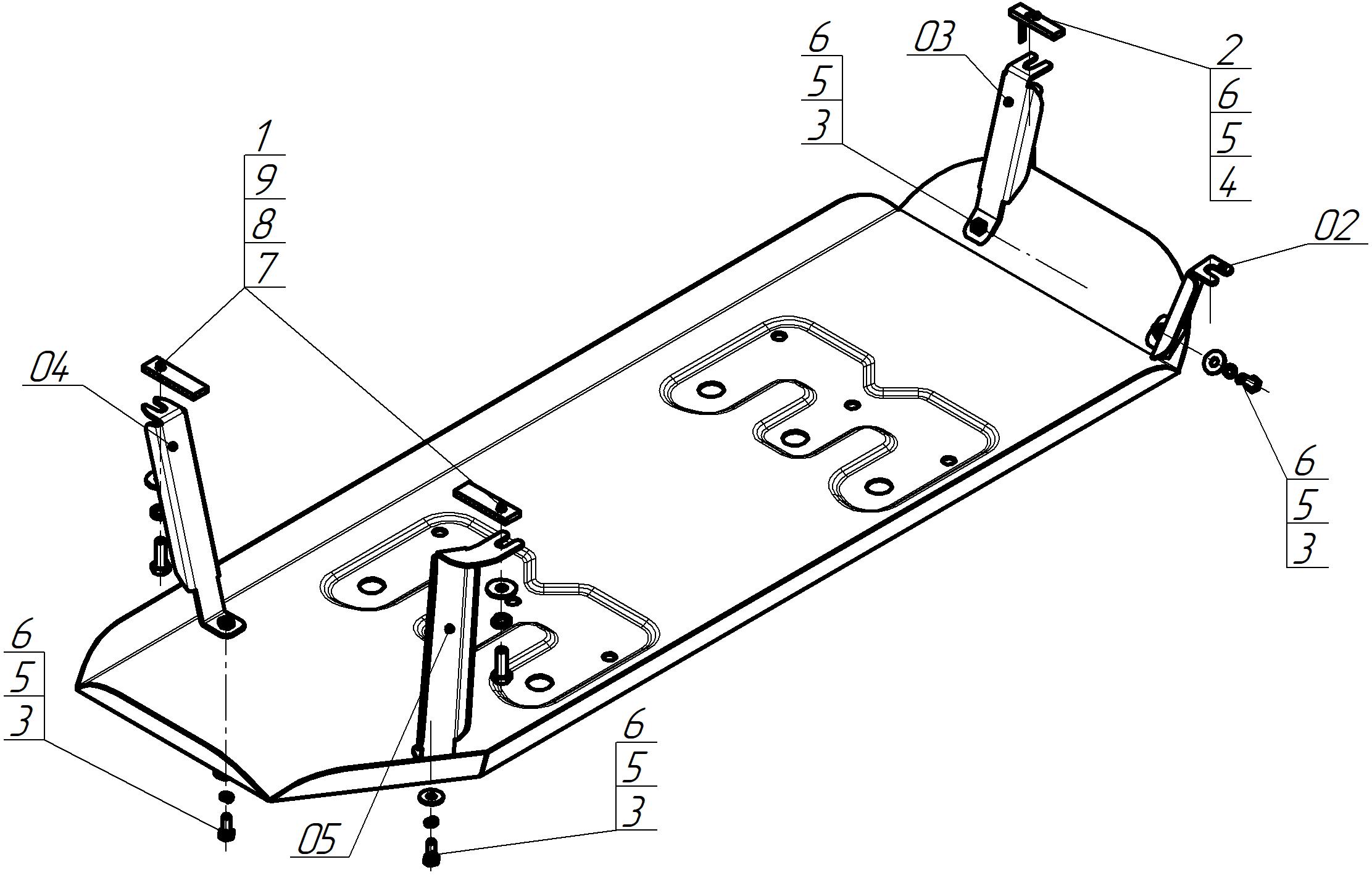 6
5
3

03

2
6
5
4

1
9
8
7

02

04

6
5
3

6
5
3

6
5
3

05