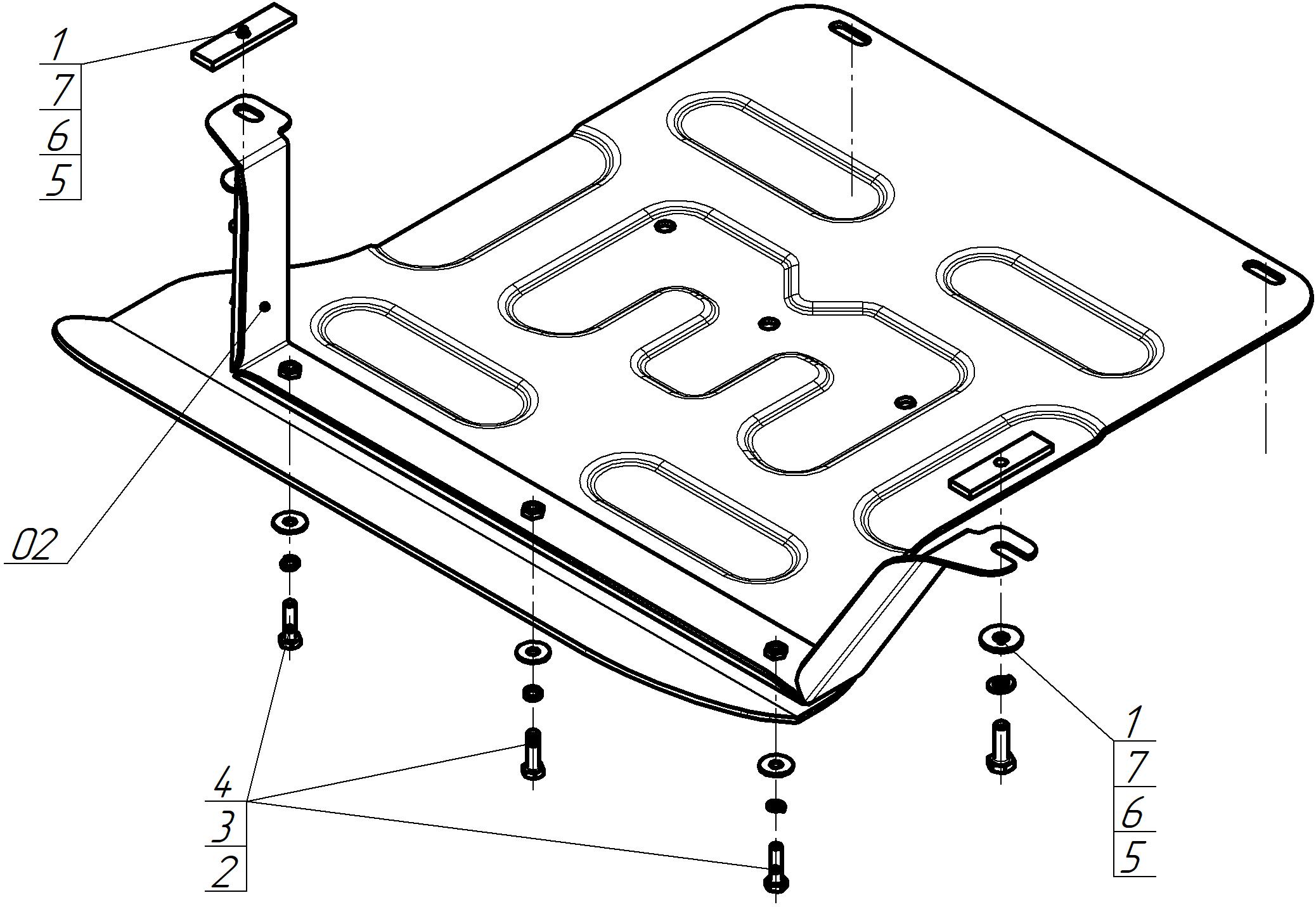 1
7
6
5

02

4
3
2

1
7
6
5