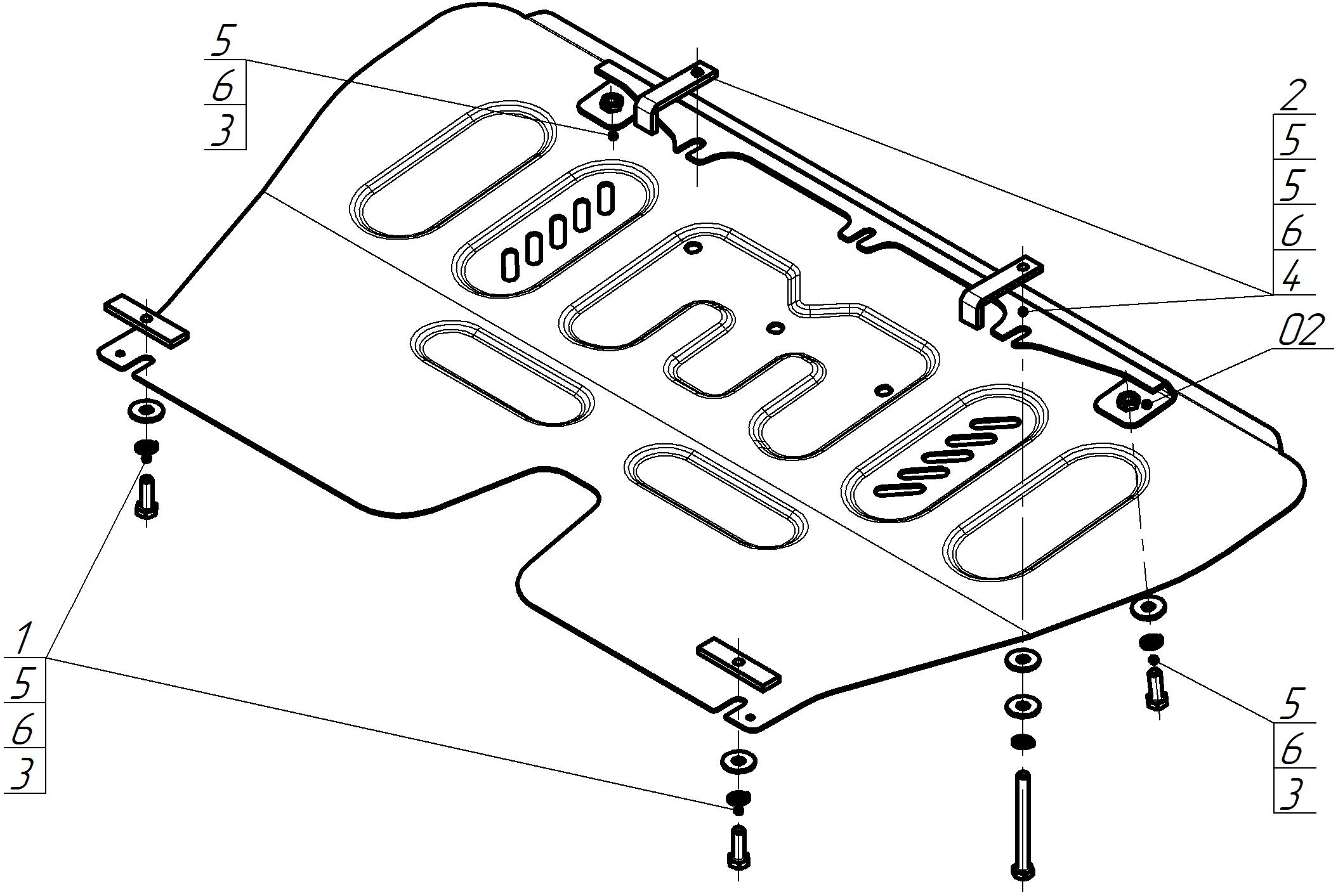 5
6
3

2
5
5
6
4

02

1
5
6
3

5
6
3