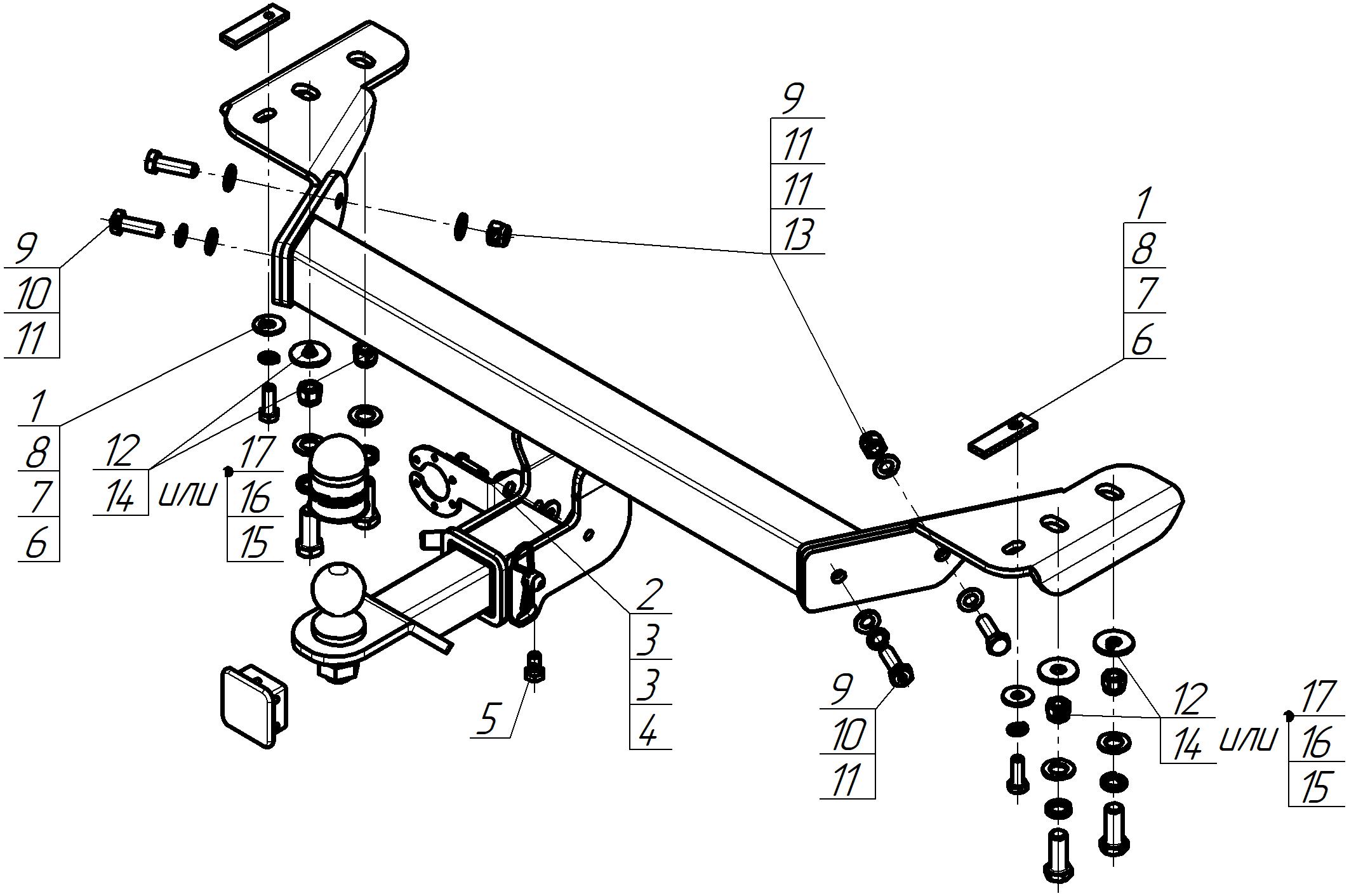 9
11
11
13

1
8
7
6

9
10
11

1
8
7
6

12
14 или

17
16
15

2
3
3
4

5

9
10
11

12
14 или

17
16
15